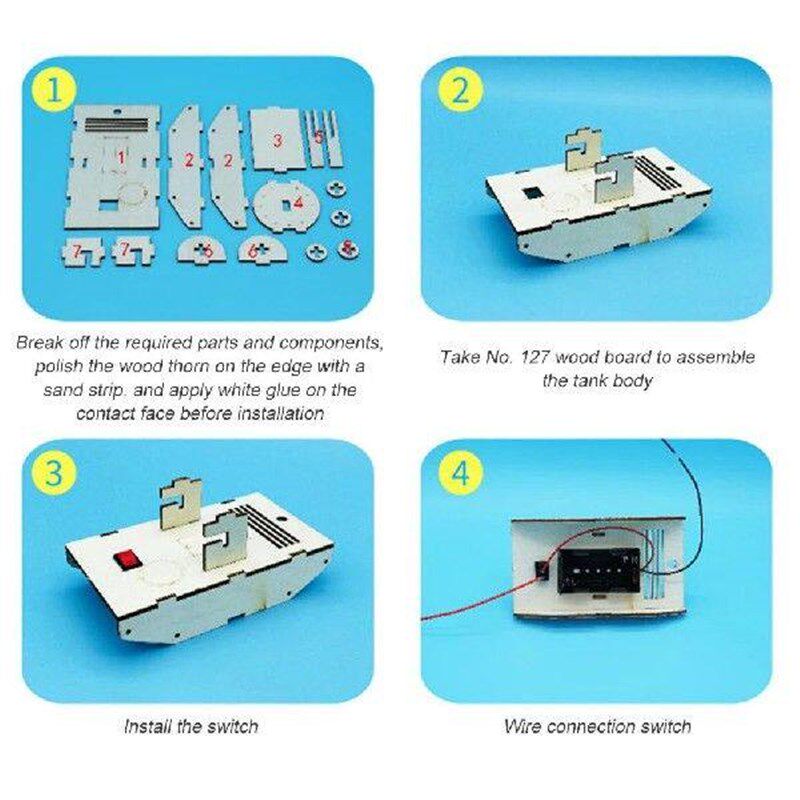 1

1 2 2 3 5 4 7 7 6 6 8

Break off the required parts and components, polish the wood thorn on the edge with a sand strip. and apply white glue on the contact face before installation

2

Take No. 127 wood board to assemble the tank body

3

Install the switch

4

Wire connection switch