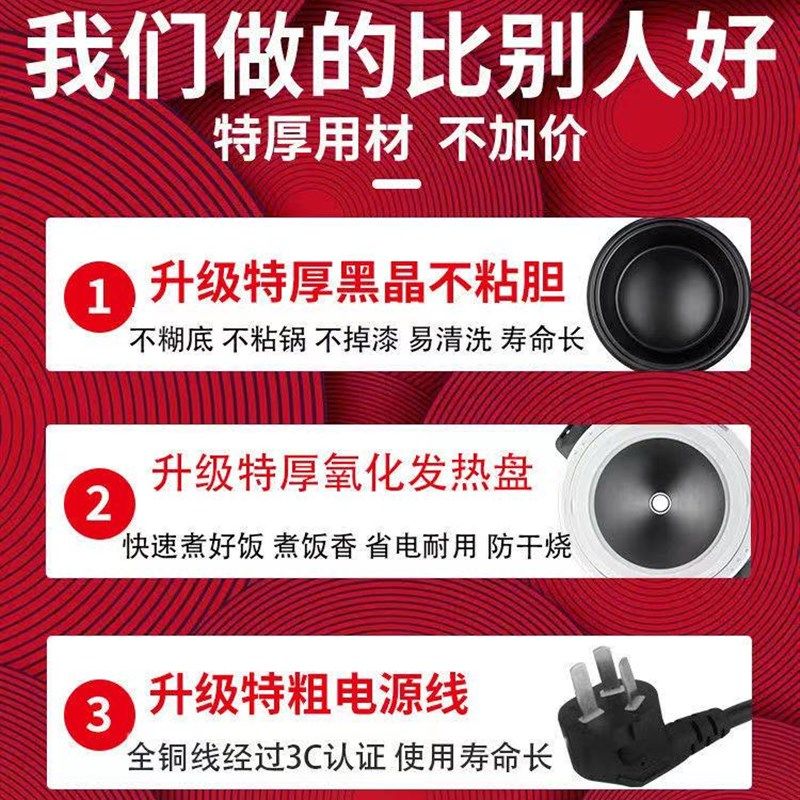 我们做的比别人好
特厚用材 不加价

1 升级特厚黑晶不粘胆
不糊底 不粘锅 不掉漆 易清洗 寿命长

2 升级特厚氧化发热盘
快速煮好饭 煮饭香 省电耐用 防干烧

3 升级特粗电源线
全铜线经过3C认证 使用寿命长