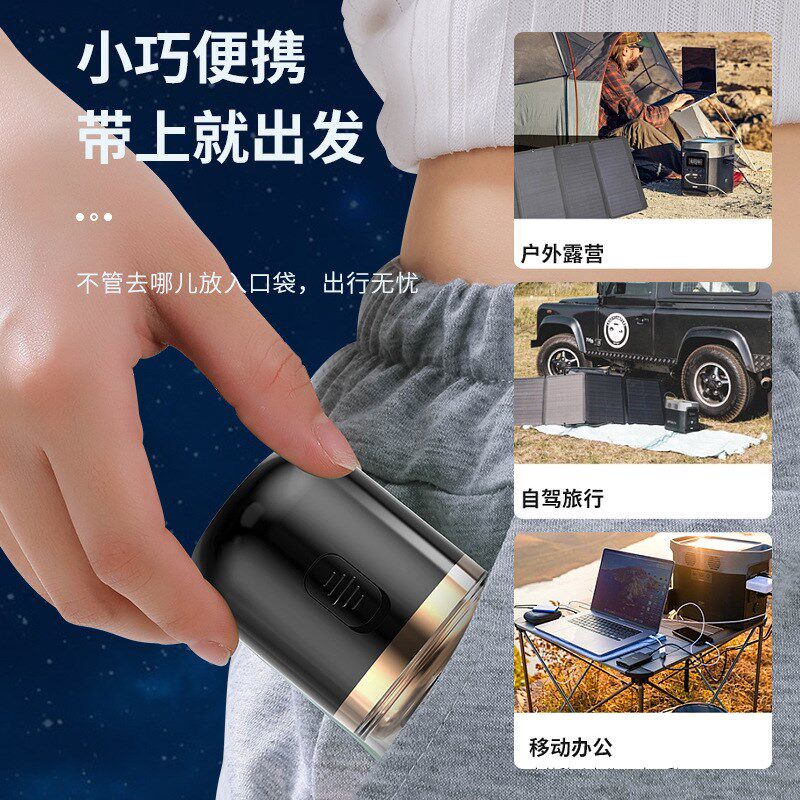 小巧便携
带上就出发

不管去哪儿放入口袋，出行无忧

户外露营

自驾旅行

移动办公