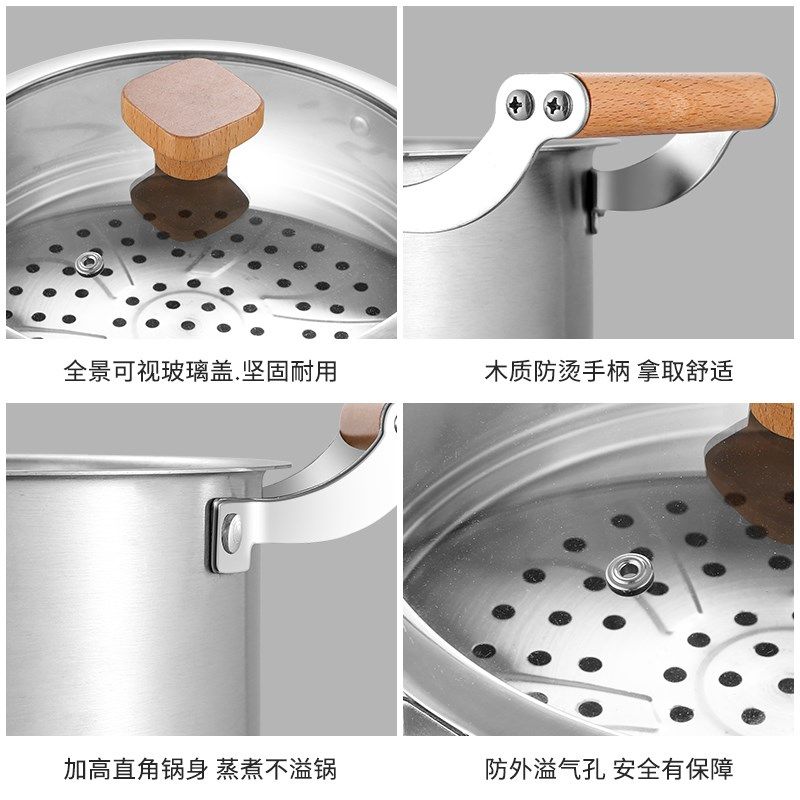 全景可视玻璃盖.坚固耐用

木质防烫手柄 拿取舒适

加高直角锅身 蒸煮不溢锅

防外溢气孔 安全有保障