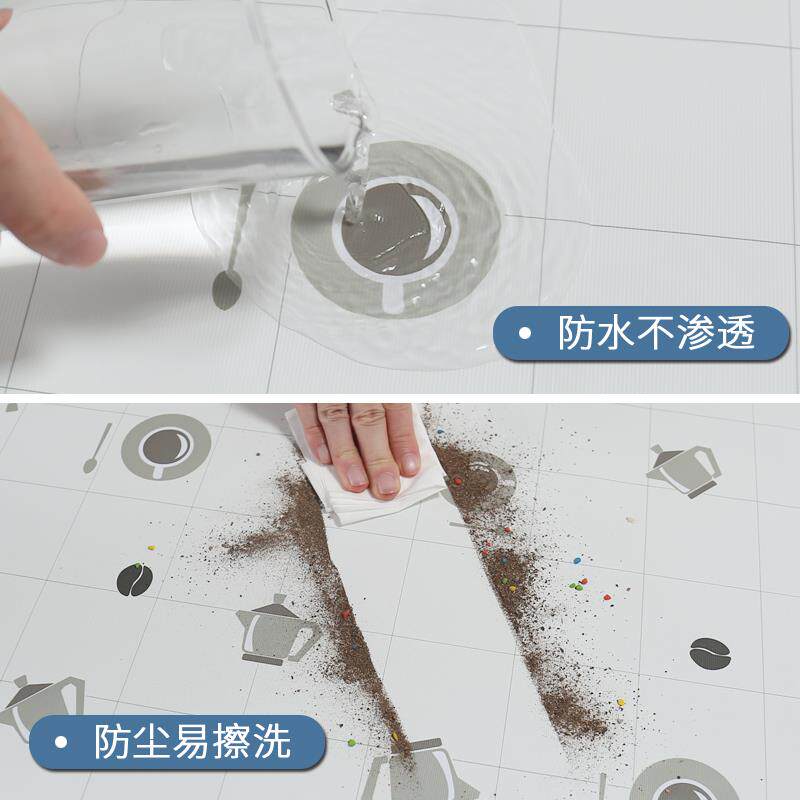 • 防水不渗透

• 防尘易擦洗