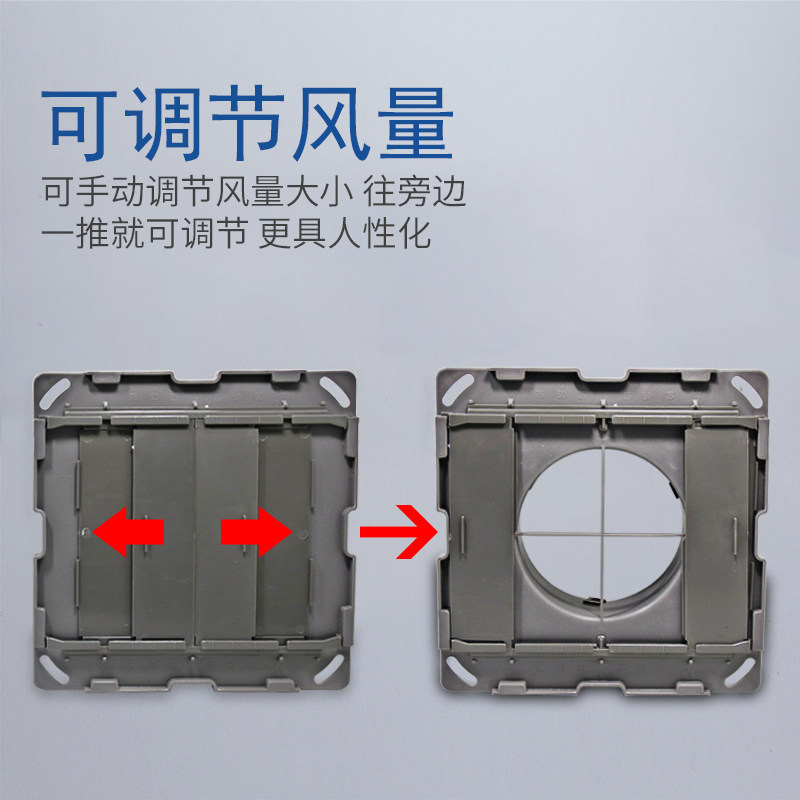 可调节风量

可手动调节风量大小 往旁边一推就可调节 更具人性化