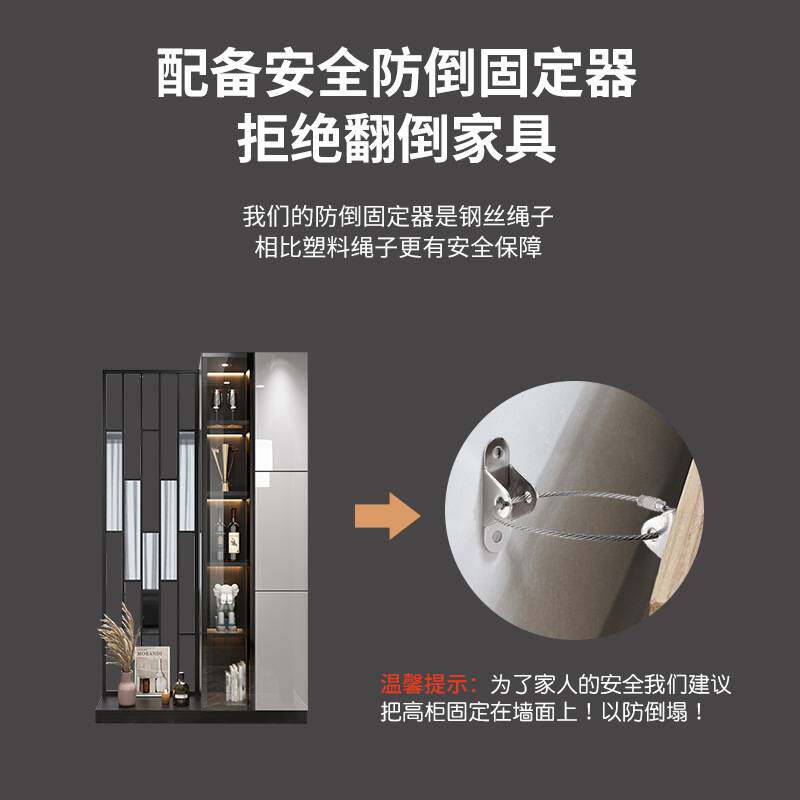 配备安全防倒固定器
拒绝翻倒家具

我们的防倒固定器是钢丝绳子
相比塑料绳子更有安全保障

MORANDI

温馨提示：为了家人的安全我们建议把高柜固定在墙面上！以防倒塌！