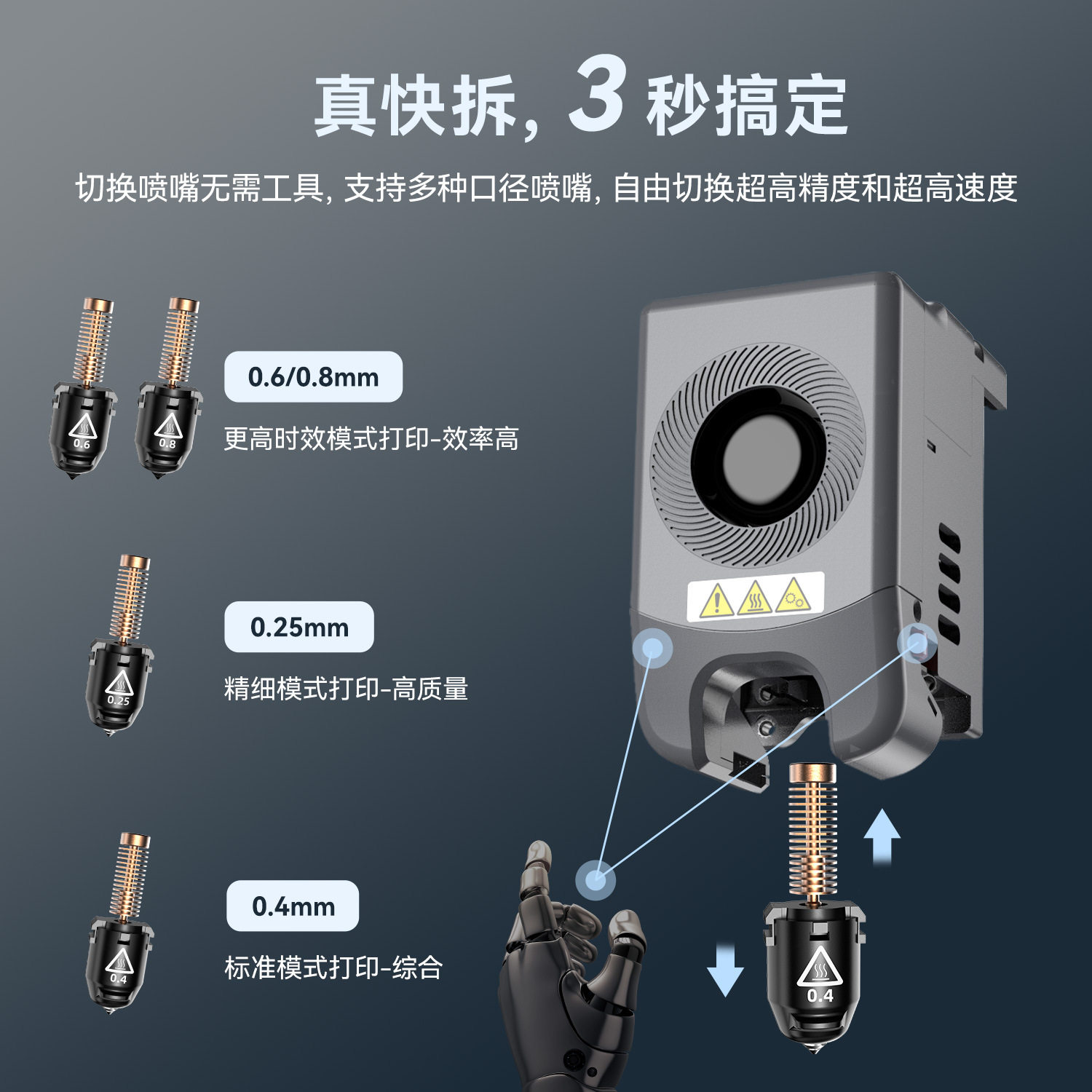 真快拆, 3 秒搞定

切换喷嘴无需工具, 支持多种口径喷嘴, 自由切换超高精度和超高速度

0.6 0.8

0.6/0.8mm

更高时效模式打印-效率高

0.25

0.25mm

精细模式打印-高质量

0.4

0.4mm

标准模式打印-综合

0.4