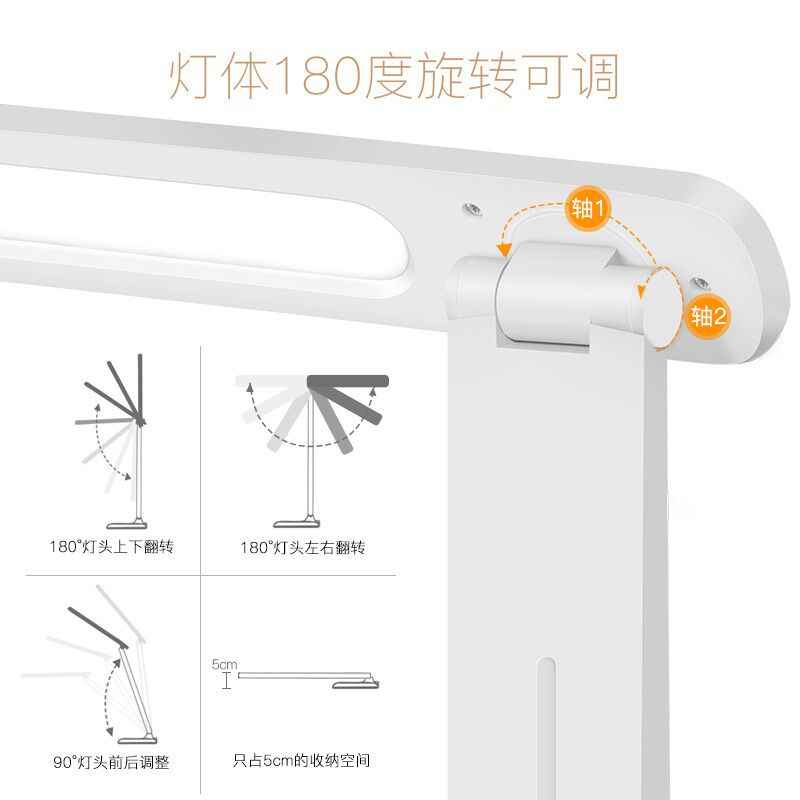 灯体180度旋转可调

轴1

轴2

180°灯头上下翻转

180°灯头左右翻转

90°灯头前后调整

5cm

只占5cm的收纳空间