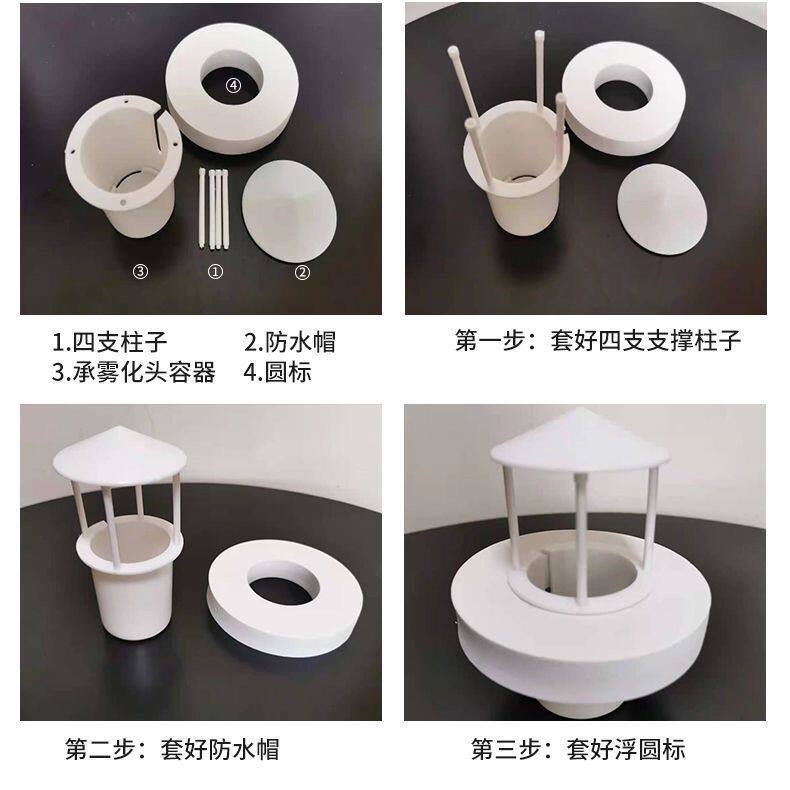 ④

③ ① ②

1.四支柱子 2.防水帽
3.承雾化头容器 4.圆标

第一步：套好四支支撑柱子

第二步：套好防水帽

第三步：套好浮圆标