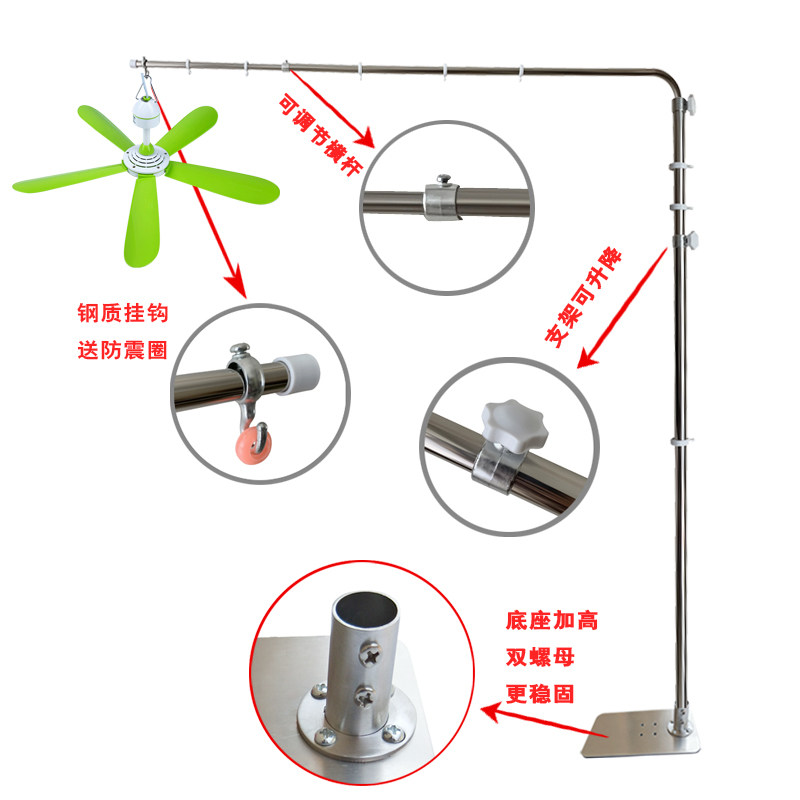 可调节横杆

钢质挂钩
送防震圈

支架可升降

底座加高
双螺母
更稳固