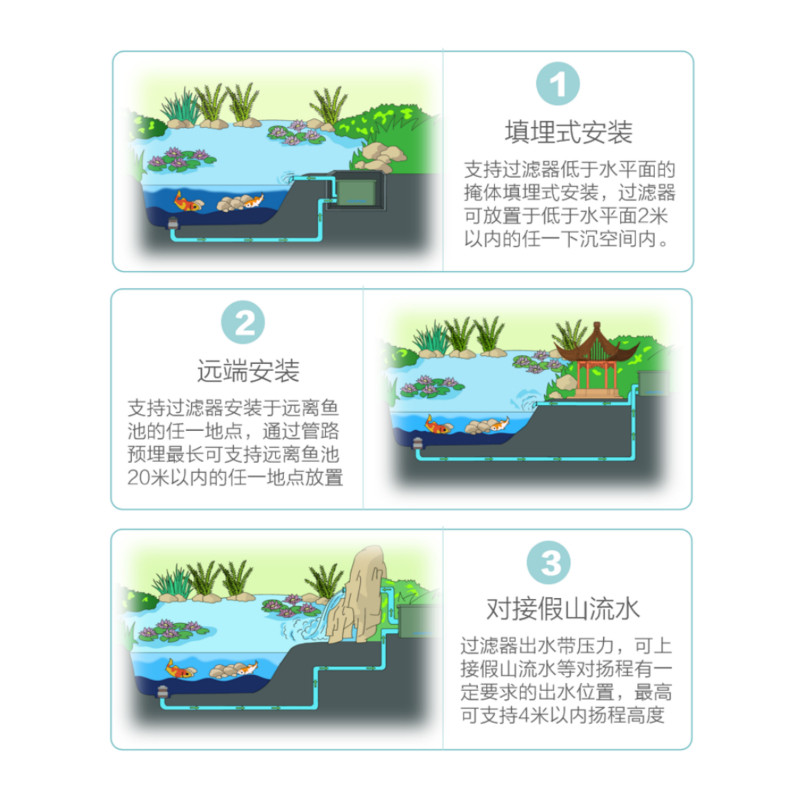 1

填埋式安装

支持过滤器低于水平面的掩体填埋式安装，过滤器可放置于低于水平面2米以内的任一下沉空间内。

2

远端安装

支持过滤器安装于远离鱼池的任一地点，通过管路预埋最长可支持远离鱼池20米以内的任一地点放置

3

对接假山流水

过滤器出水带压力，可上接假山流水等对扬程有一定要求的出水位置，最高可支持4米以内扬程高度