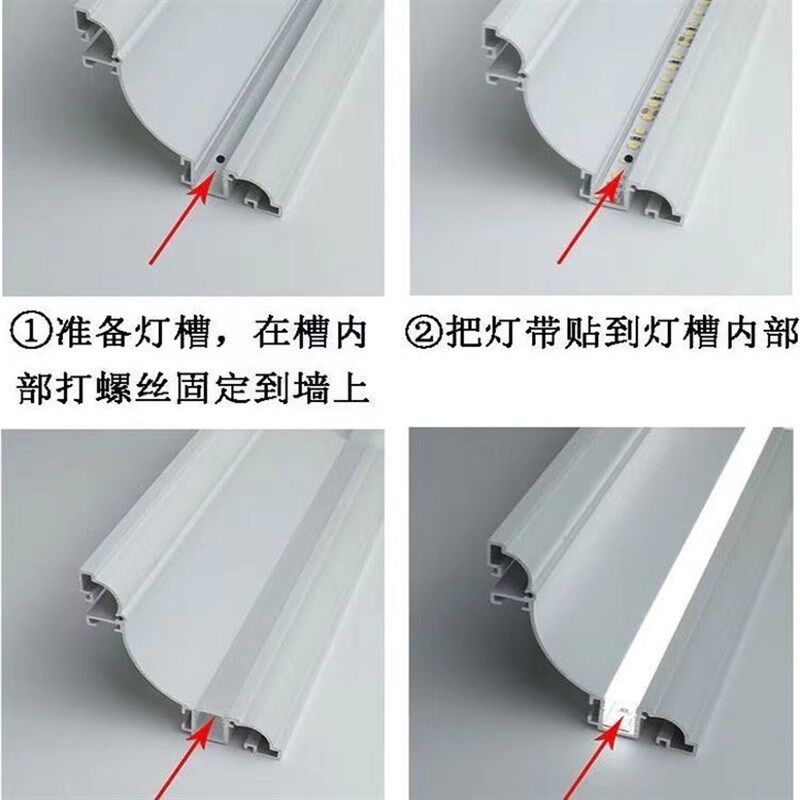 ①准备灯槽，在槽内部打螺丝固定到墙上

②把灯带贴到灯槽内部