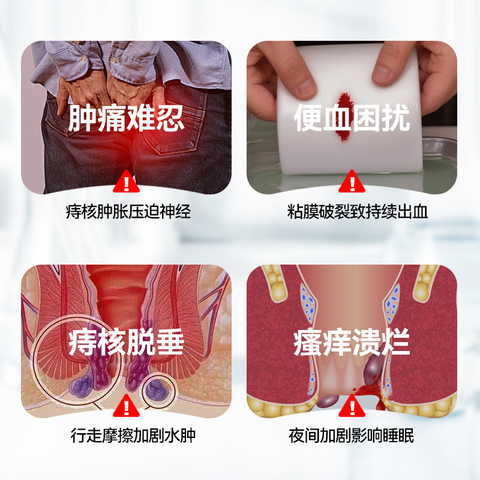 肿痛难忍

痔核肿胀压迫神经

便血困扰

粘膜破裂致持续出血

痔核脱垂

行走摩擦加剧水肿

瘙痒溃烂

夜间加剧影响睡眠