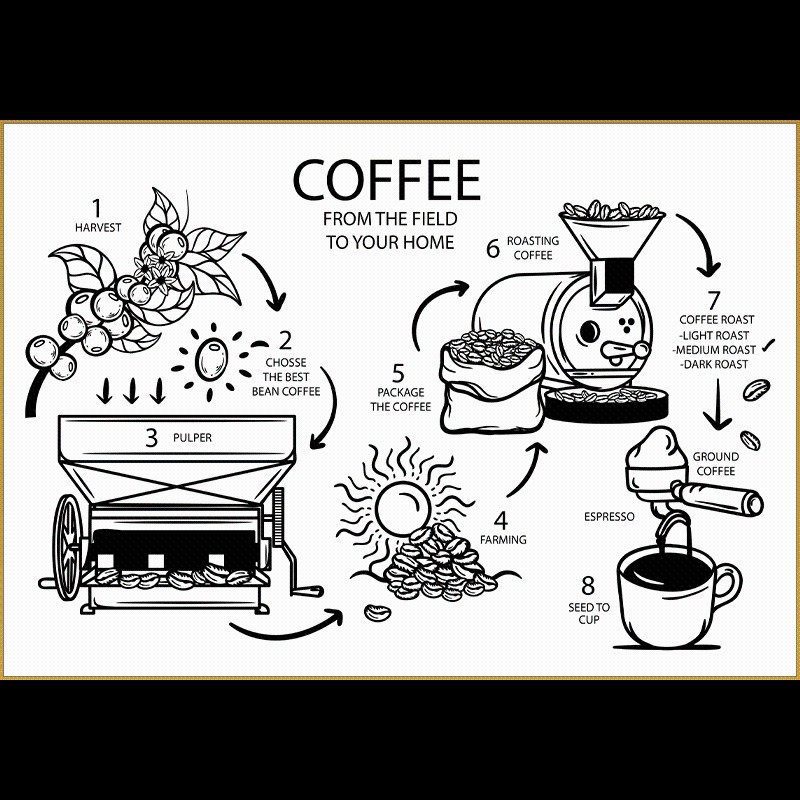 COFFEE
FROM THE FIELD
TO YOUR HOME

1
HARVEST

2
CHOSSE
THE BEST
BEAN COFFEE

3 PULPER

4
FARMING

5
PACKAGE
THE COFFEE

6 ROASTING
COFFEE

7
COFFEE ROAST
-LIGHT ROAST
-MEDIUM ROAST ✓
-DARK ROAST

GROUND
COFFEE

ESPRESSO

8
SEED TO
CUP