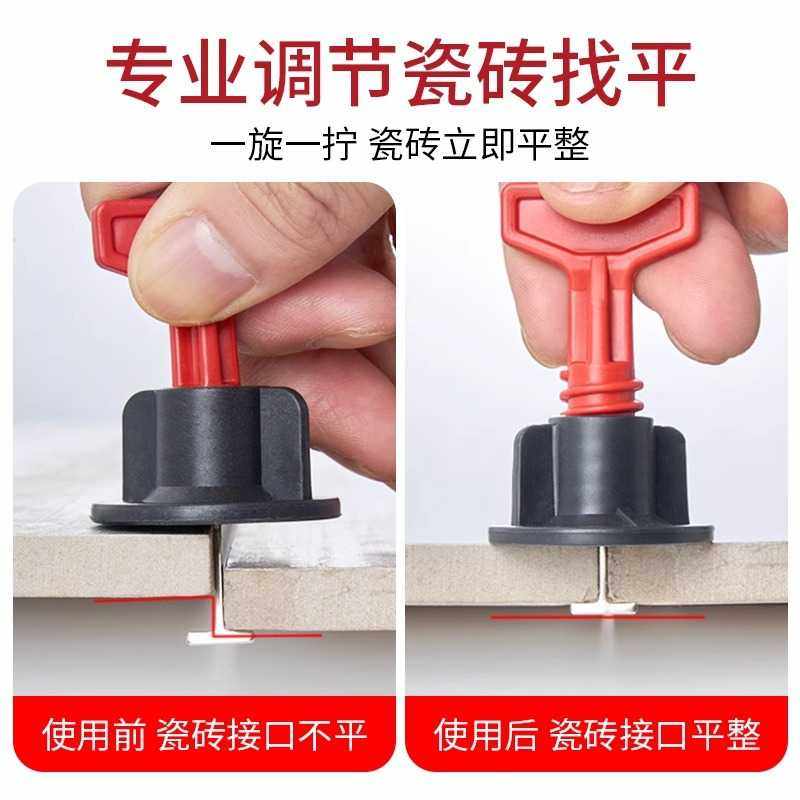 专业调节瓷砖找平

一旋一拧 瓷砖立即平整

使用前 瓷砖接口不平

使用后 瓷砖接口平整