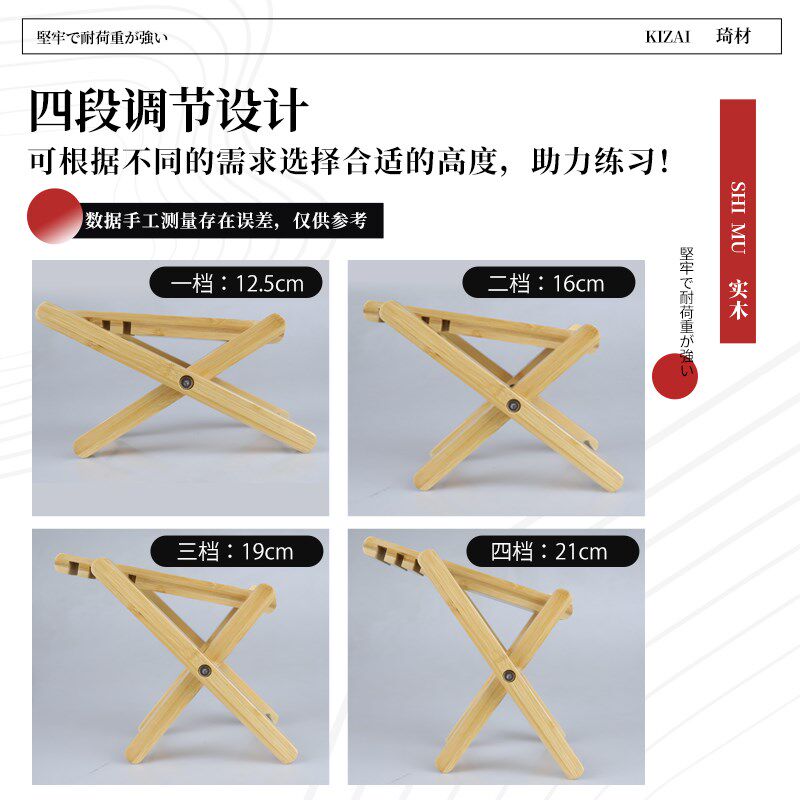 堅牢で耐荷重が強い

KIZAI 琦材

四段调节设计

可根据不同的需求选择合适的高度，助力练习！

数据手工测量存在误差，仅供参考

SHI MU 实木

堅牢で耐荷重が強い

一档：12.5cm

二档：16cm

三档：19cm

四档：21cm