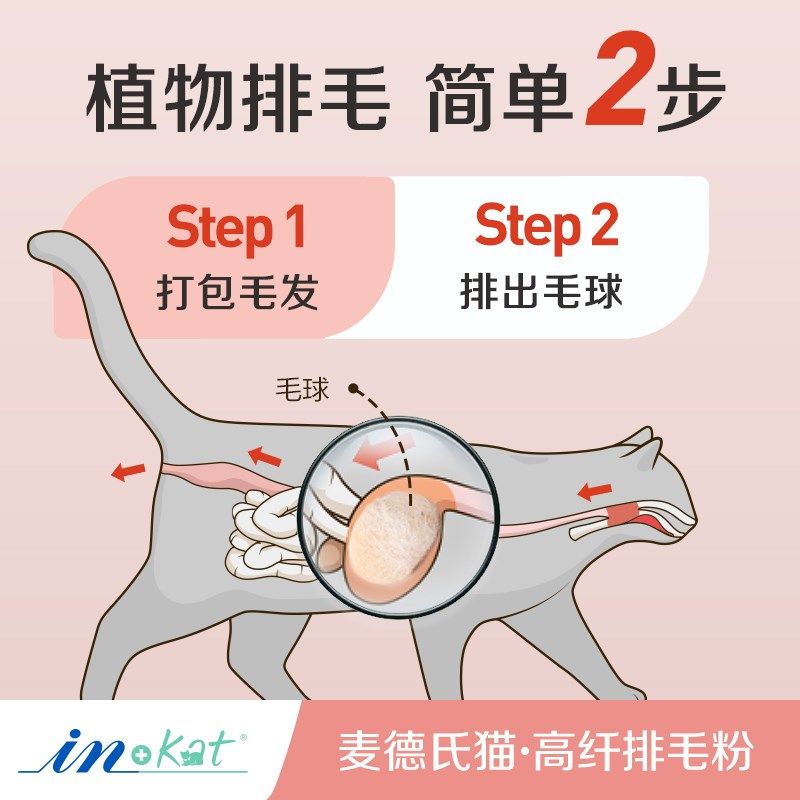 植物排毛 简单2步

Step 1
打包毛发

Step 2
排出毛球

毛球

in+Kat®

麦德氏猫·高纤排毛粉