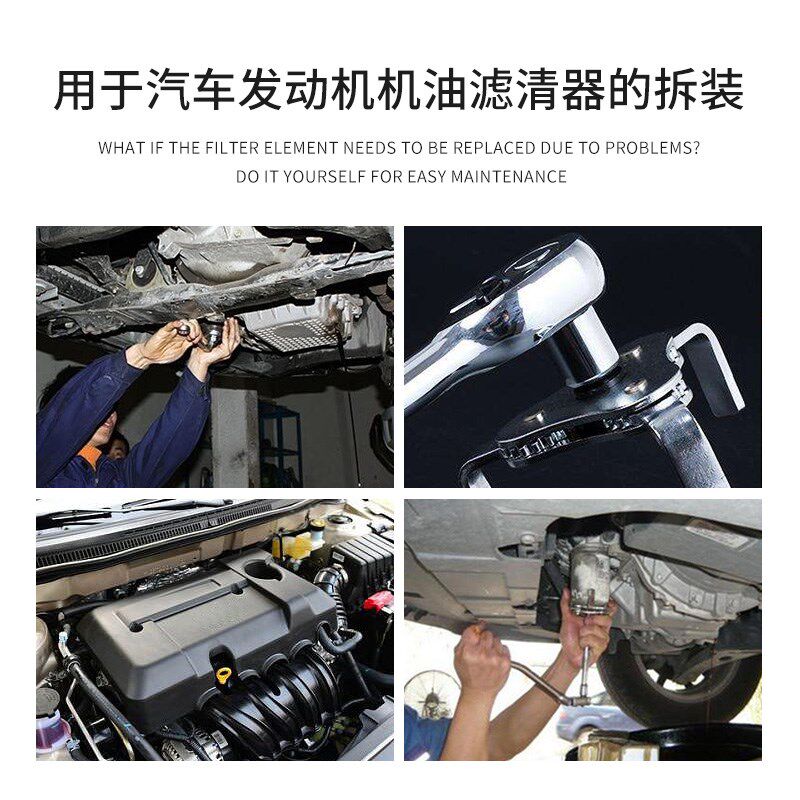 用于汽车发动机机油滤清器的拆装

WHAT IF THE FILTER ELEMENT NEEDS TO BE REPLACED DUE TO PROBLEMS?
DO IT YOURSELF FOR EASY MAINTENANCE