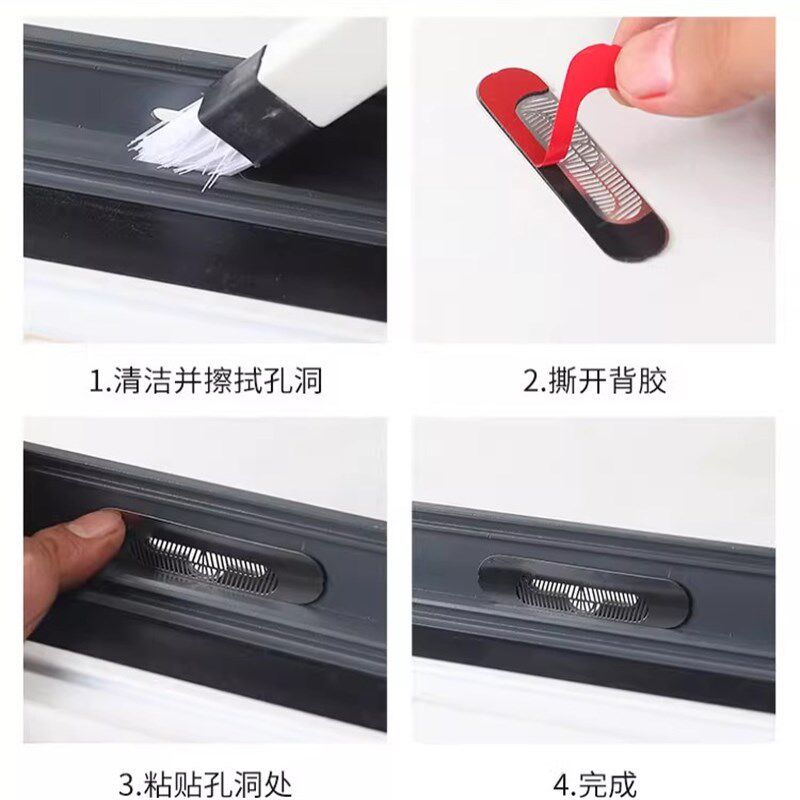 1.清洁并擦拭孔洞

2.撕开背胶

3.粘贴孔洞处

4.完成