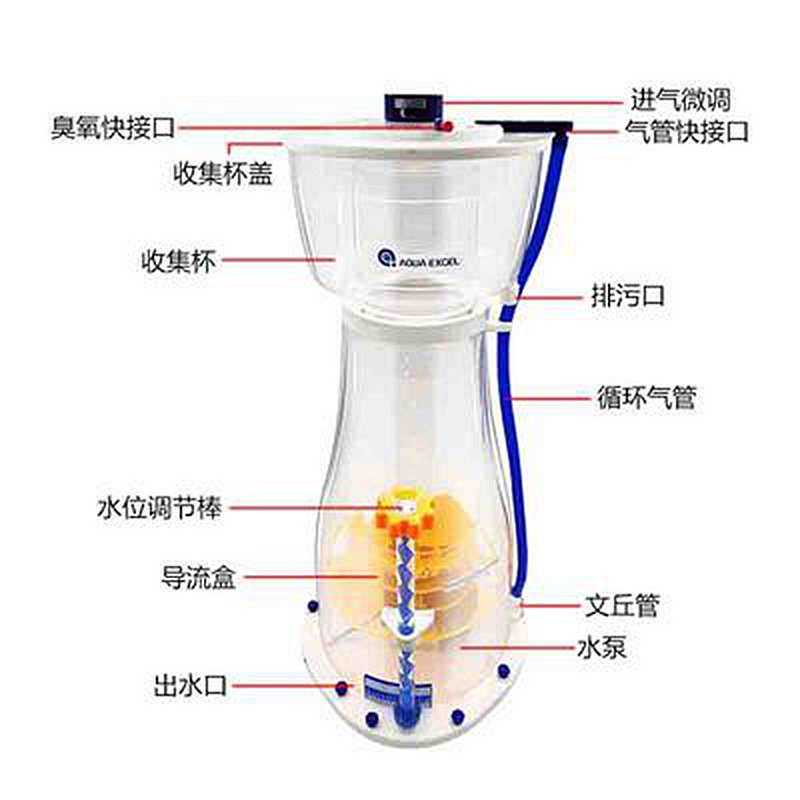 进气微调
臭氧快接口
气管快接口
收集杯盖
收集杯
AQUA EXCEL
排污口
循环气管
水位调节棒
导流盒
文丘管
水泵
出水口