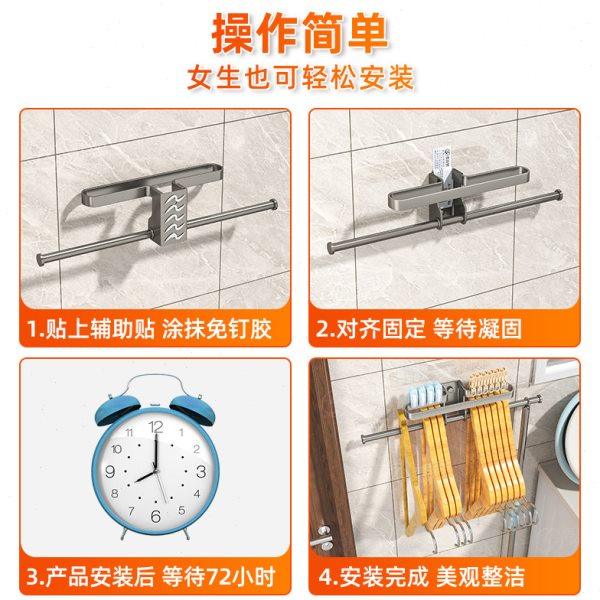 操作简单
女生也可轻松安装

1.贴上辅助贴 涂抹免钉胶

2.对齐固定 等待凝固

12
1
2
3
4
5
6
7
8
9
10
11

3.产品安装后 等待72小时

4.安装完成 美观整洁