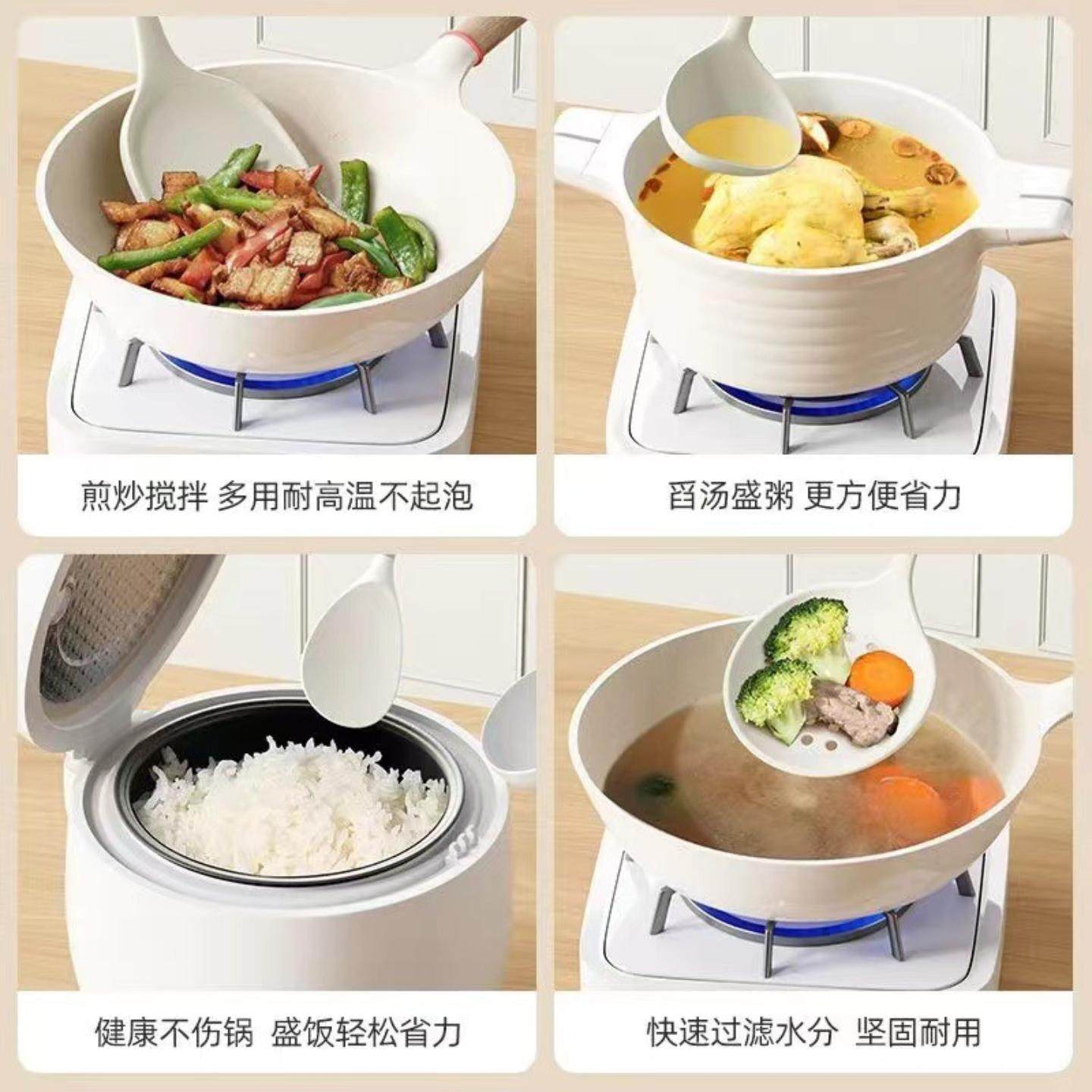 煎炒搅拌 多用耐高温不起泡

舀汤盛粥 更方便省力

健康不伤锅 盛饭轻松省力

快速过滤水分 坚固耐用