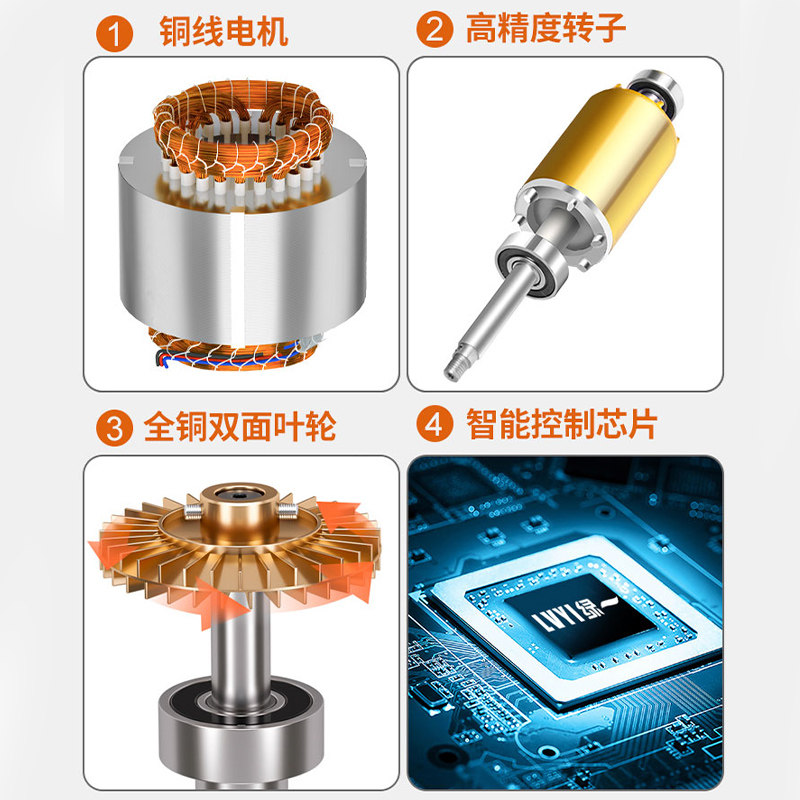 1 铜线电机

2 高精度转子

3 全铜双面叶轮

4 智能控制芯片

LVYI绿一