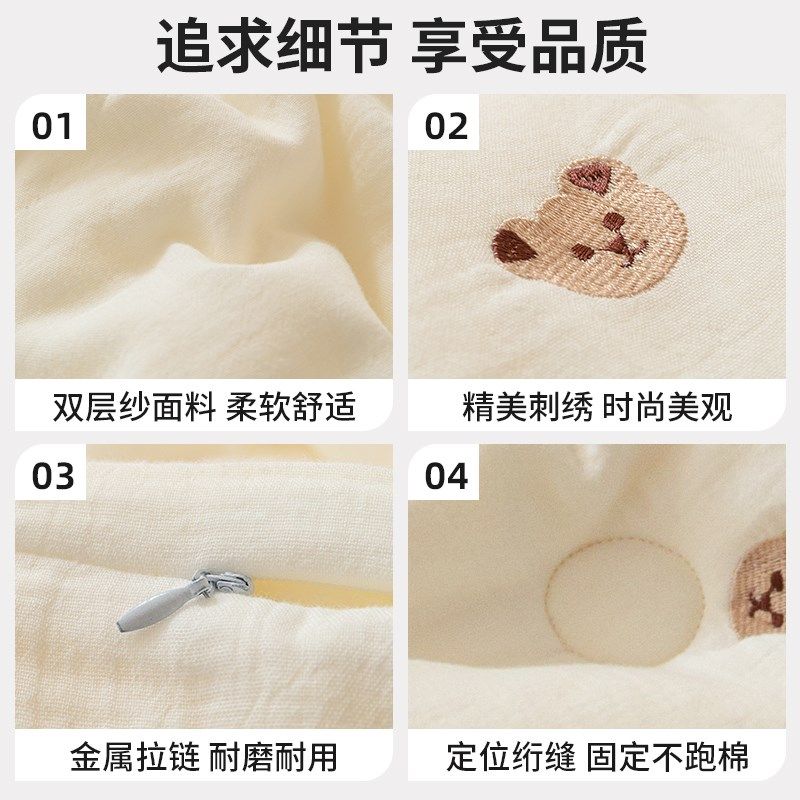 追求细节 享受品质

01

双层纱面料 柔软舒适

02

精美刺绣 时尚美观

03

金属拉链 耐磨耐用

04

定位绗缝 固定不跑棉