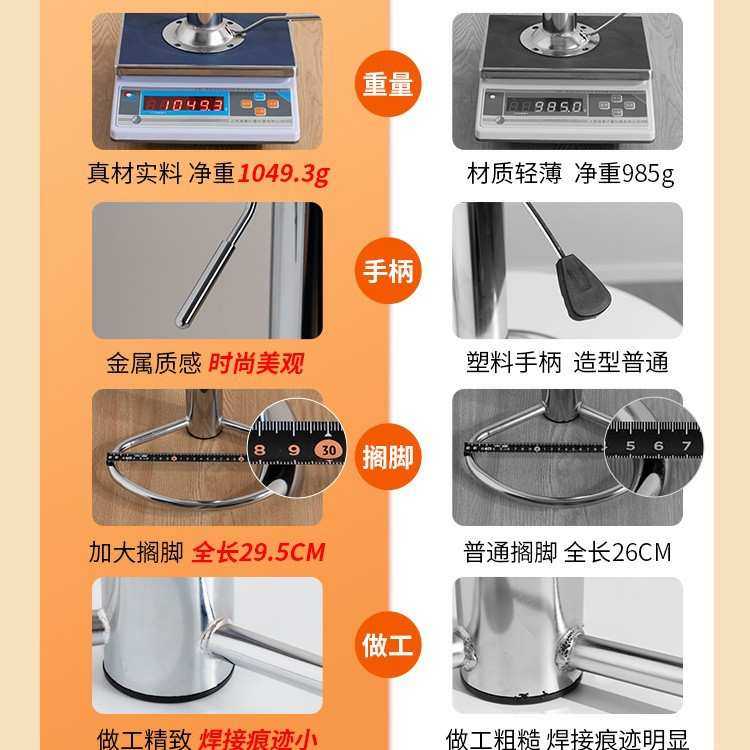 1049.3

重量

985.0

真材实料 净重1049.3g

材质轻薄 净重985g

手柄

金属质感 时尚美观

塑料手柄 造型普通

8 9 30

搁脚

5 6 7

加大搁脚 全长29.5CM

普通搁脚 全长26CM

做工

做工精致 焊接痕迹小

做工粗糙 焊接痕迹明显