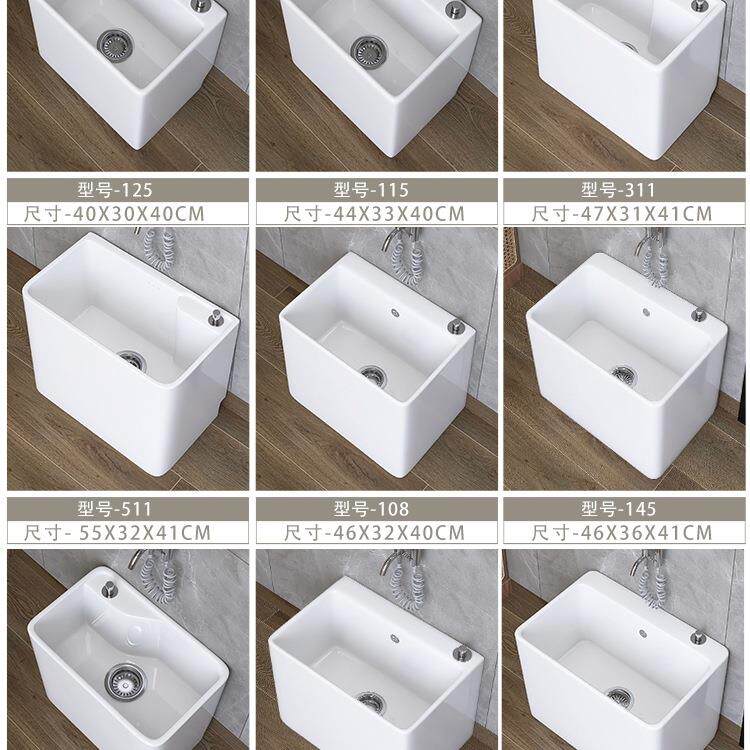 型号-125
尺寸-40X30X40CM

型号-115
尺寸-44X33X40CM

型号-311
尺寸-47X31X41CM

型号-511
尺寸- 55X32X41CM

型号-108
尺寸-46X32X40CM

型号-145
尺寸-46X36X41CM