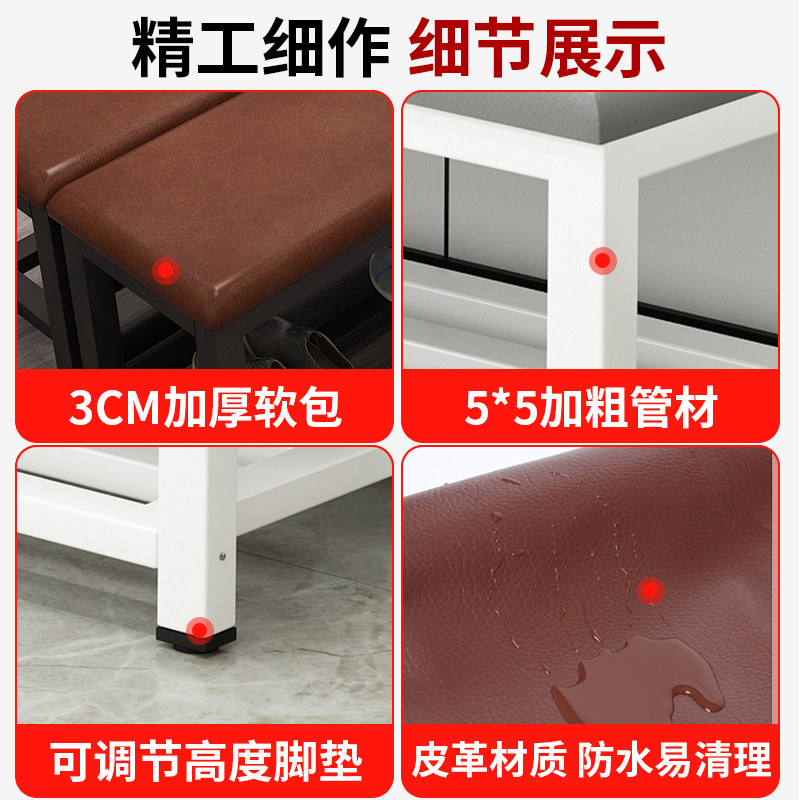 精工细作 细节展示

3CM加厚软包

5*5加粗管材

可调节高度脚垫

皮革材质 防水易清理