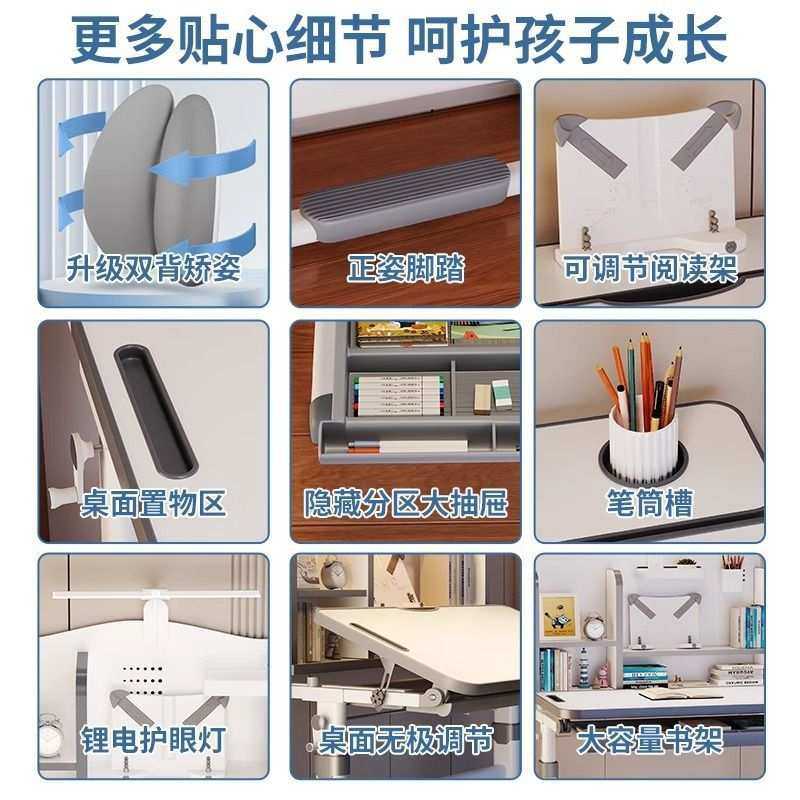 更多贴心细节 呵护孩子成长

升级双背矫姿

正姿脚踏

可调节阅读架

桌面置物区

隐藏分区大抽屉

笔筒槽

锂电护眼灯

桌面无极调节

大容量书架