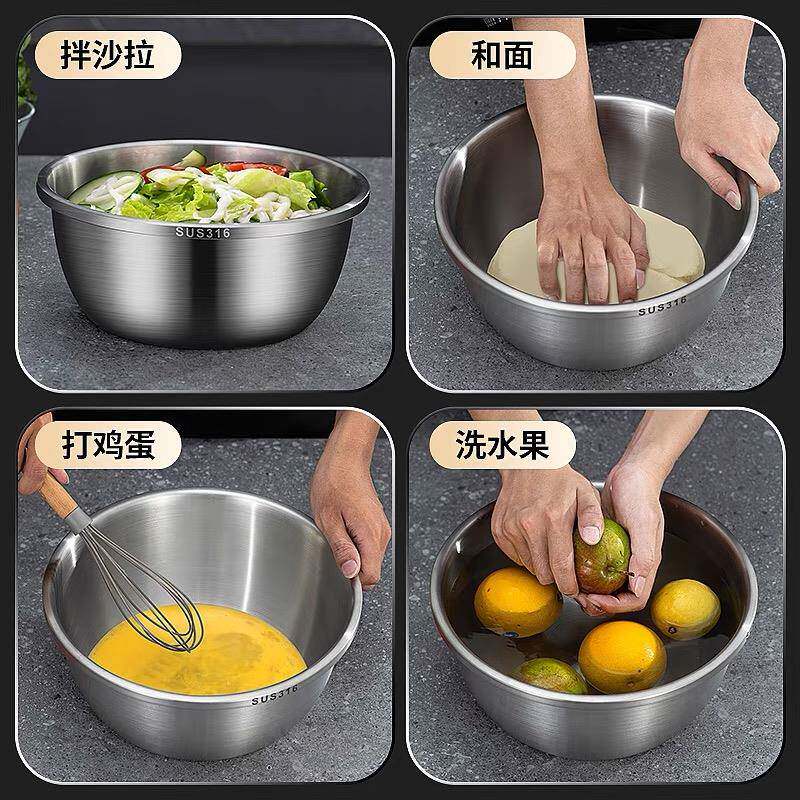 拌沙拉

SUS316

和面

SUS316

打鸡蛋

SUS316

洗水果