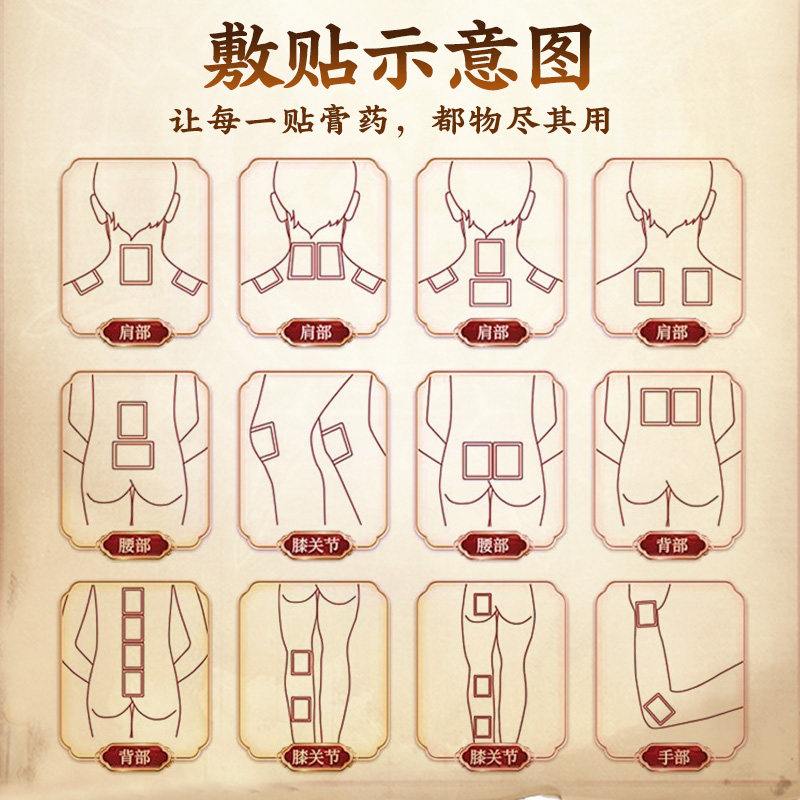 敷贴示意图

让每一贴膏药，都物尽其用

肩部

肩部

肩部

肩部

腰部

膝关节

腰部

背部

背部

膝关节

膝关节

手部