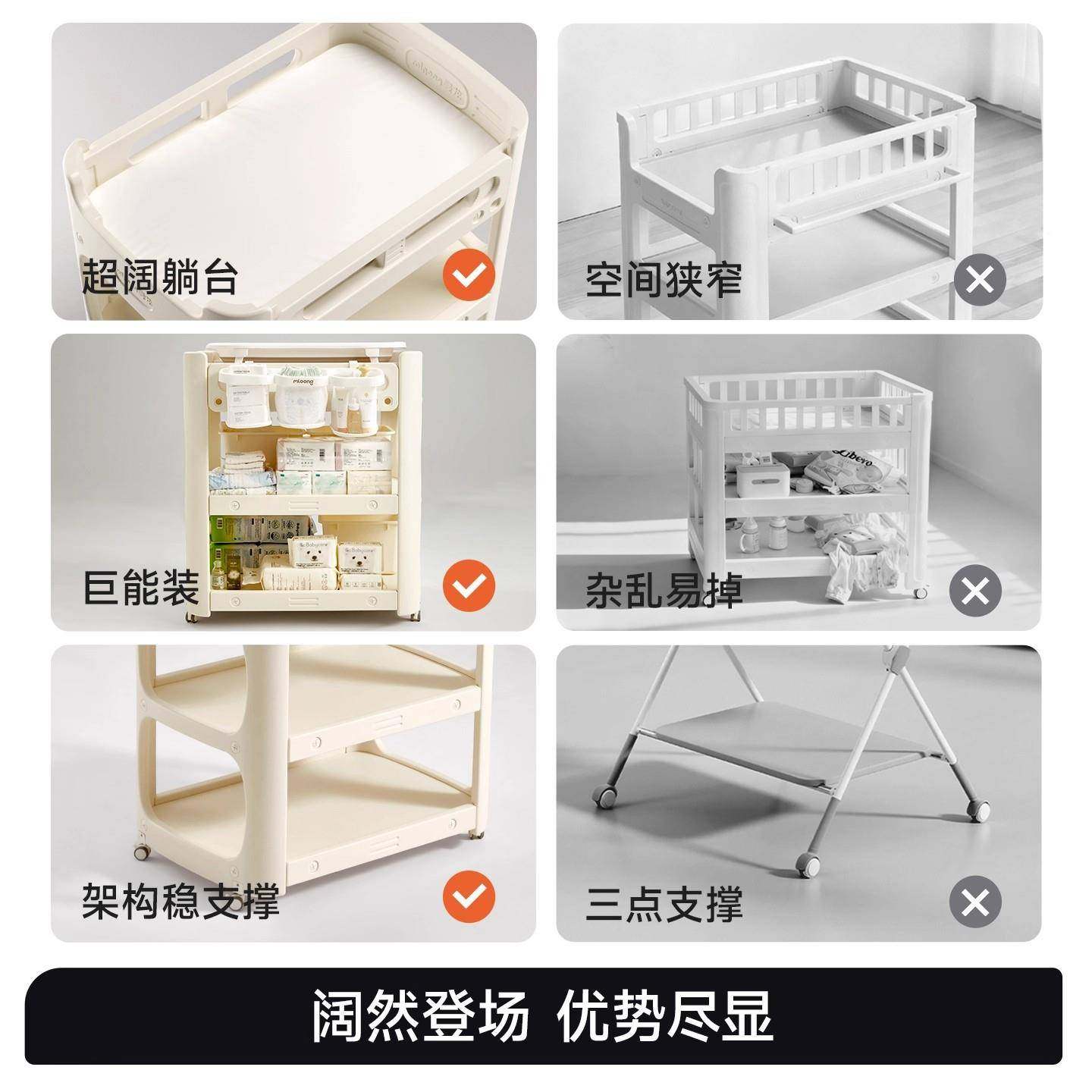 超阔躺台

空间狭窄

巨能装

杂乱易掉

架构稳支撑

三点支撑

阔然登场 优势尽显