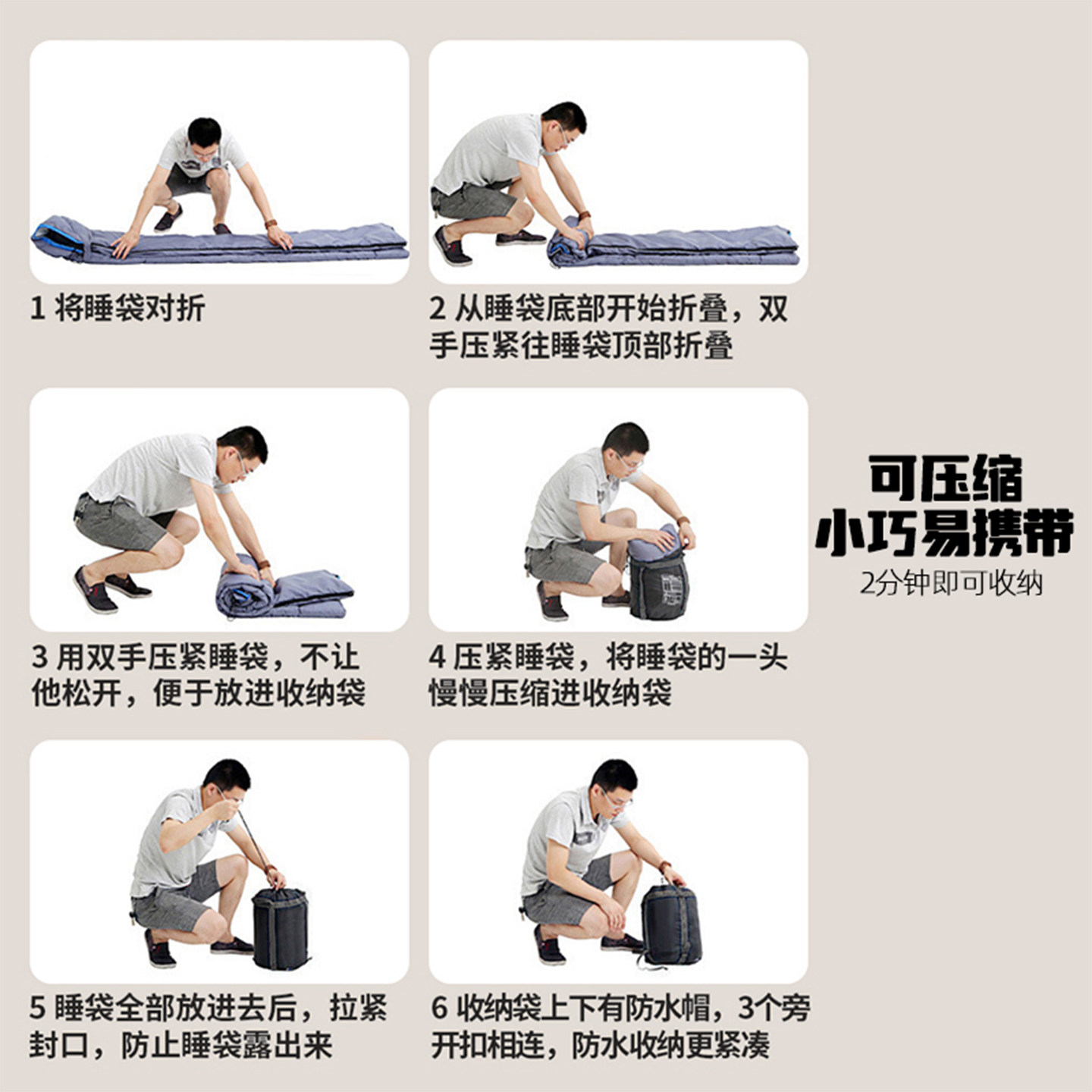 1 将睡袋对折

2 从睡袋底部开始折叠，双手压紧往睡袋顶部折叠

3 用双手压紧睡袋，不让他松开，便于放进收纳袋

4 压紧睡袋，将睡袋的一头慢慢压缩进收纳袋

5 睡袋全部放进去后，拉紧封口，防止睡袋露出来

6 收纳袋上下有防水帽，3个旁开扣相连，防水收纳更紧凑

可压缩
小巧易携带
2分钟即可收纳