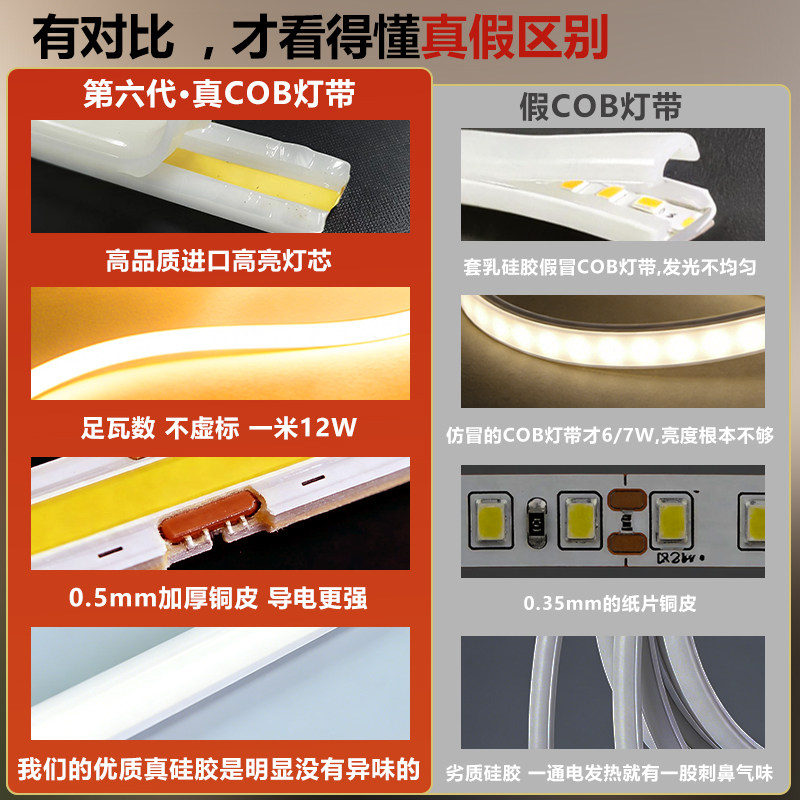 有对比 ，才看得懂真假区别

第六代·真COB灯带

高品质进口高亮灯芯

足瓦数 不虚标 一米12W

0.5mm加厚铜皮 导电更强

我们的优质真硅胶是明显没有异味的

假COB灯带

套乳硅胶假冒COB灯带,发光不均匀

仿冒的COB灯带才6/7W,亮度根本不够

0.35mm的纸片铜皮

劣质硅胶 一通电发热就有一股刺鼻气味