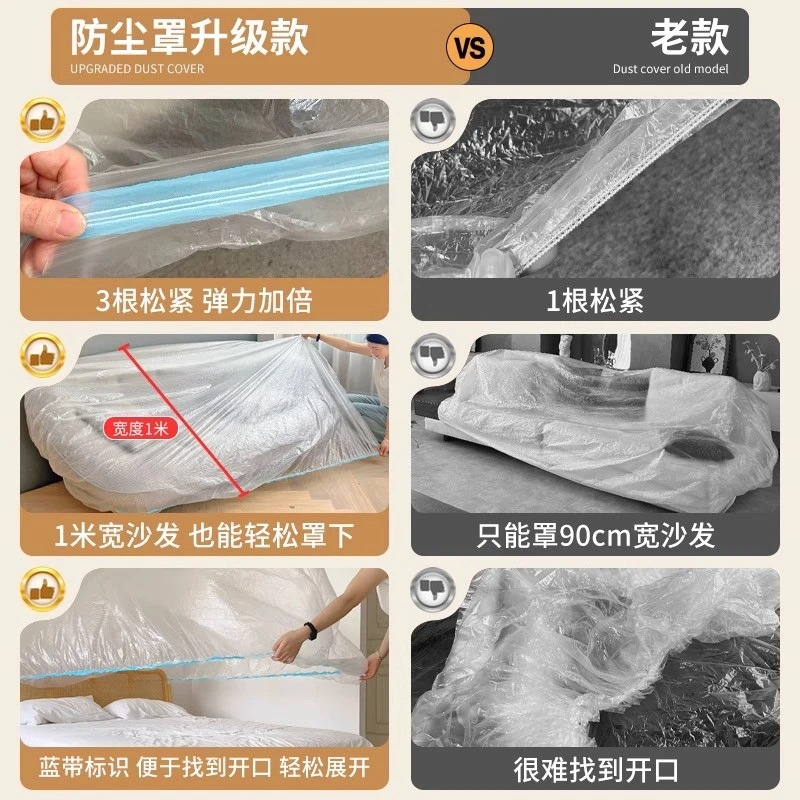 防尘罩升级款
UPGRADED DUST COVER

VS

老款
Dust cover old model

3根松紧 弹力加倍

1根松紧

宽度1米

1米宽沙发 也能轻松罩下

只能罩90cm宽沙发

蓝带标识 便于找到开口 轻松展开

很难找到开口