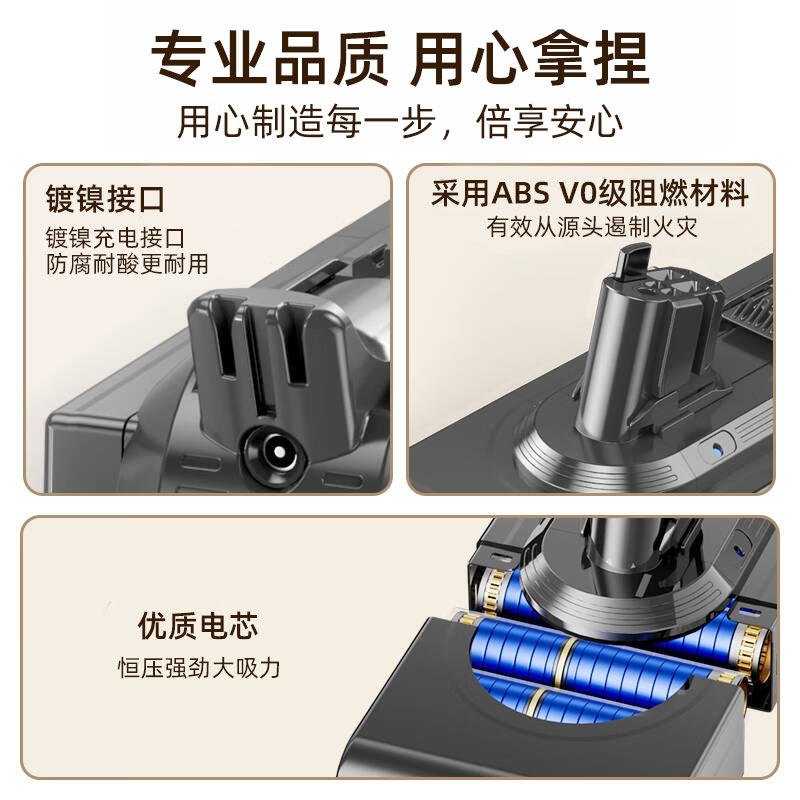 专业品质 用心拿捏

用心制造每一步，倍享安心

镀镍接口

镀镍充电接口
防腐耐酸更耐用

采用ABS V0级阻燃材料

有效从源头遏制火灾

优质电芯

恒压强劲大吸力