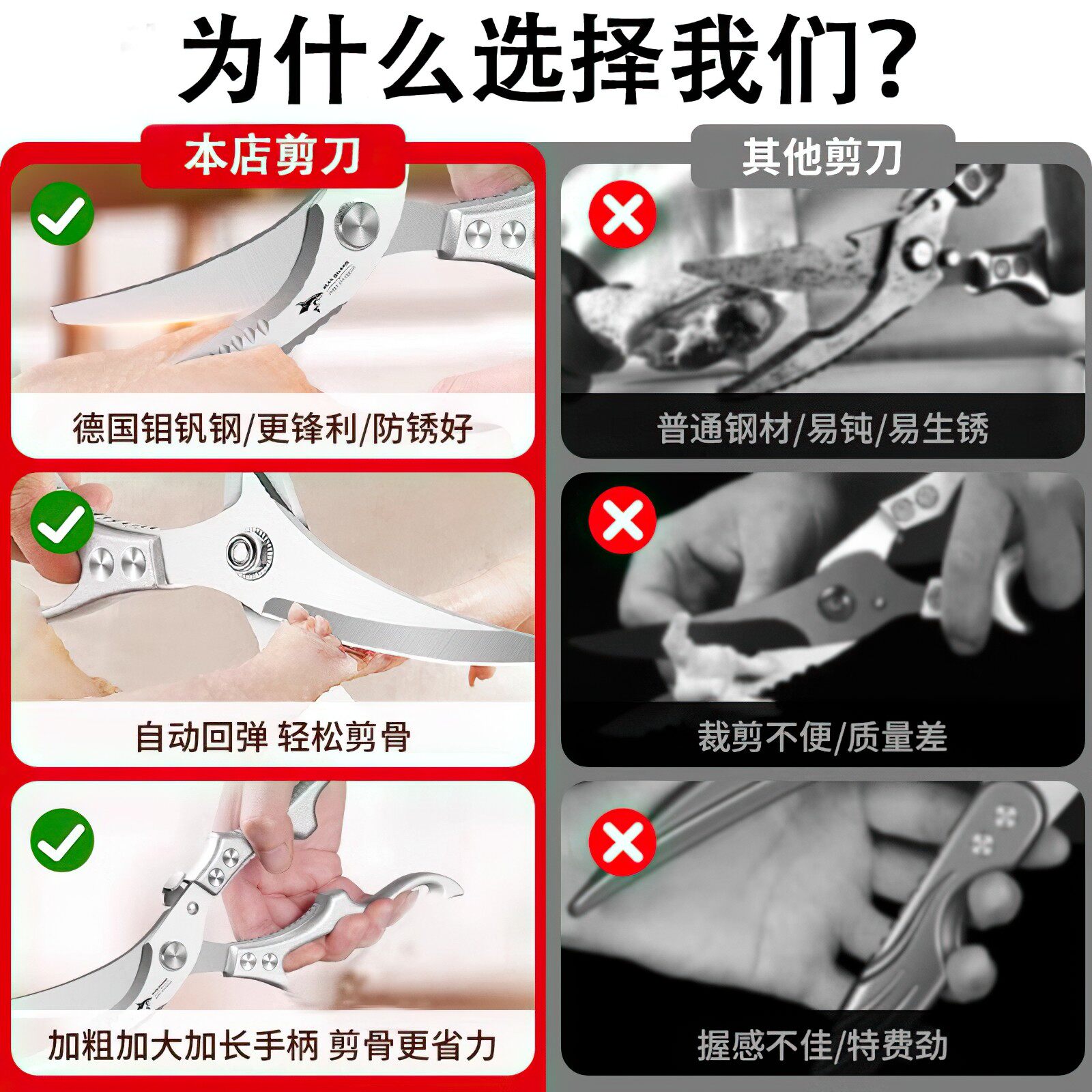 为什么选择我们?

本店剪刀

德国钼钒钢/更锋利/防锈好

自动回弹 轻松剪骨

加粗加大加长手柄 剪骨更省力

其他剪刀

普通钢材/易钝/易生锈

裁剪不便/质量差

握感不佳/特费劲