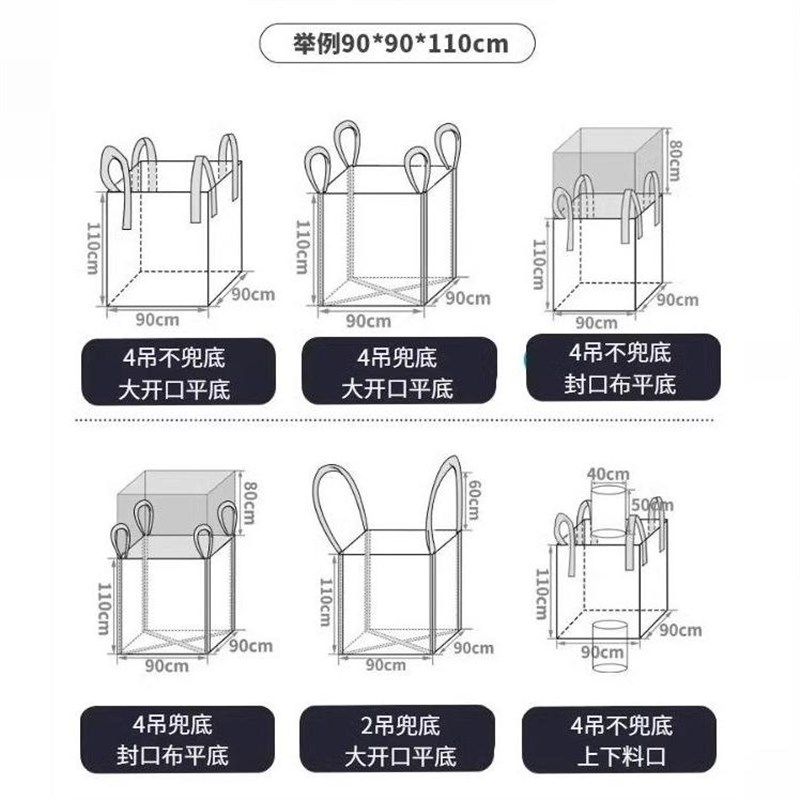 举例90*90*110cm

110cm
90cm
90cm
4吊不兜底
大开口平底

110cm
90cm
90cm
4吊兜底
大开口平底

80cm
110cm
90cm
90cm
4吊不兜底
封口布平底

80cm
110cm
90cm
90cm
4吊兜底
封口布平底

60cm
110cm
90cm
90cm
2吊兜底
大开口平底

40cm
50cm
110cm
90cm
90cm
4吊不兜底
上下料口