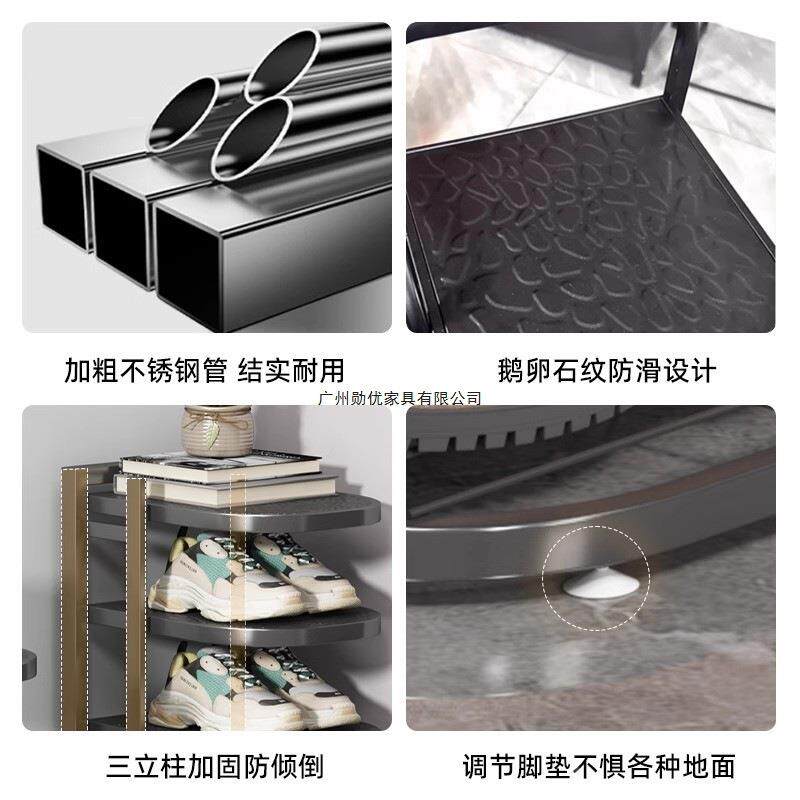 加粗不锈钢管 结实耐用

鹅卵石纹防滑设计

广州勋优家具有限公司

三立柱加固防倾倒

调节脚垫不惧各种地面