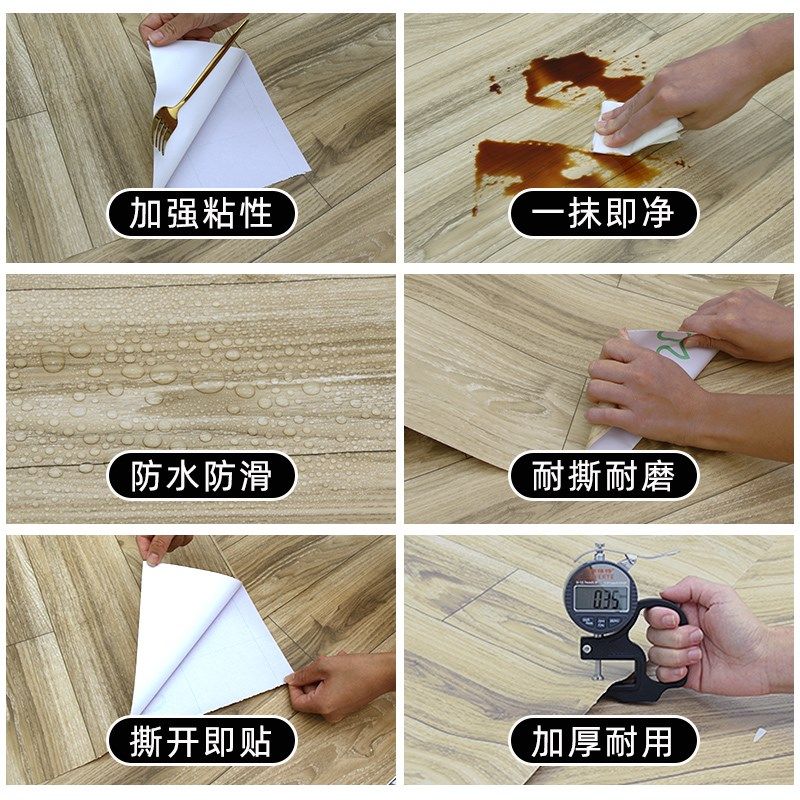 加强粘性

一抹即净

防水防滑

耐撕耐磨

撕开即贴

0.35

加厚耐用