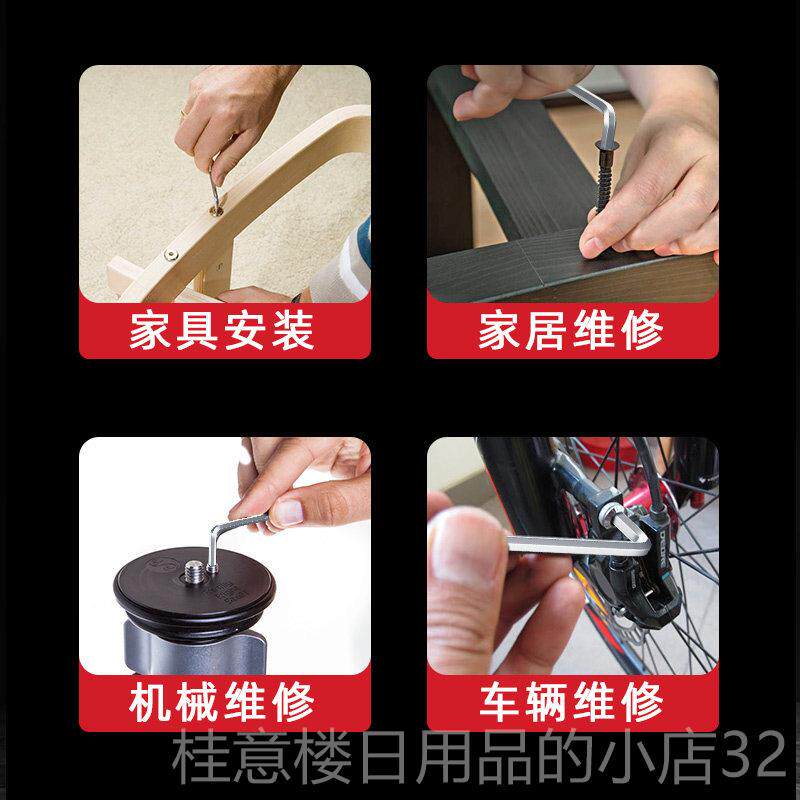 家具安装

家居维修

机械维修

车辆维修

桂意楼日用品的小店32