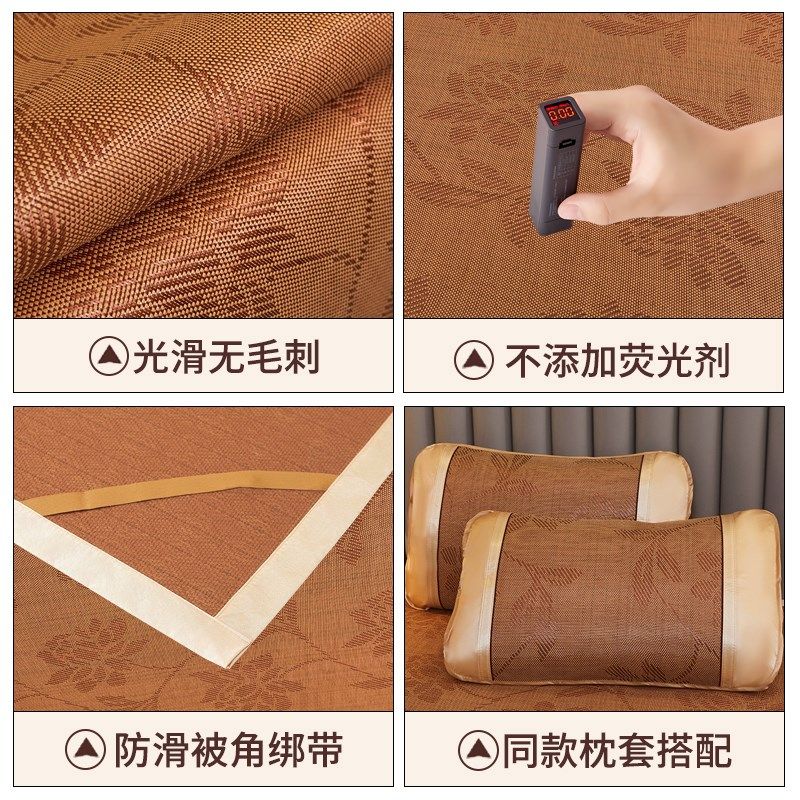 0.00

光滑无毛刺

不添加荧光剂

防滑被角绑带

同款枕套搭配