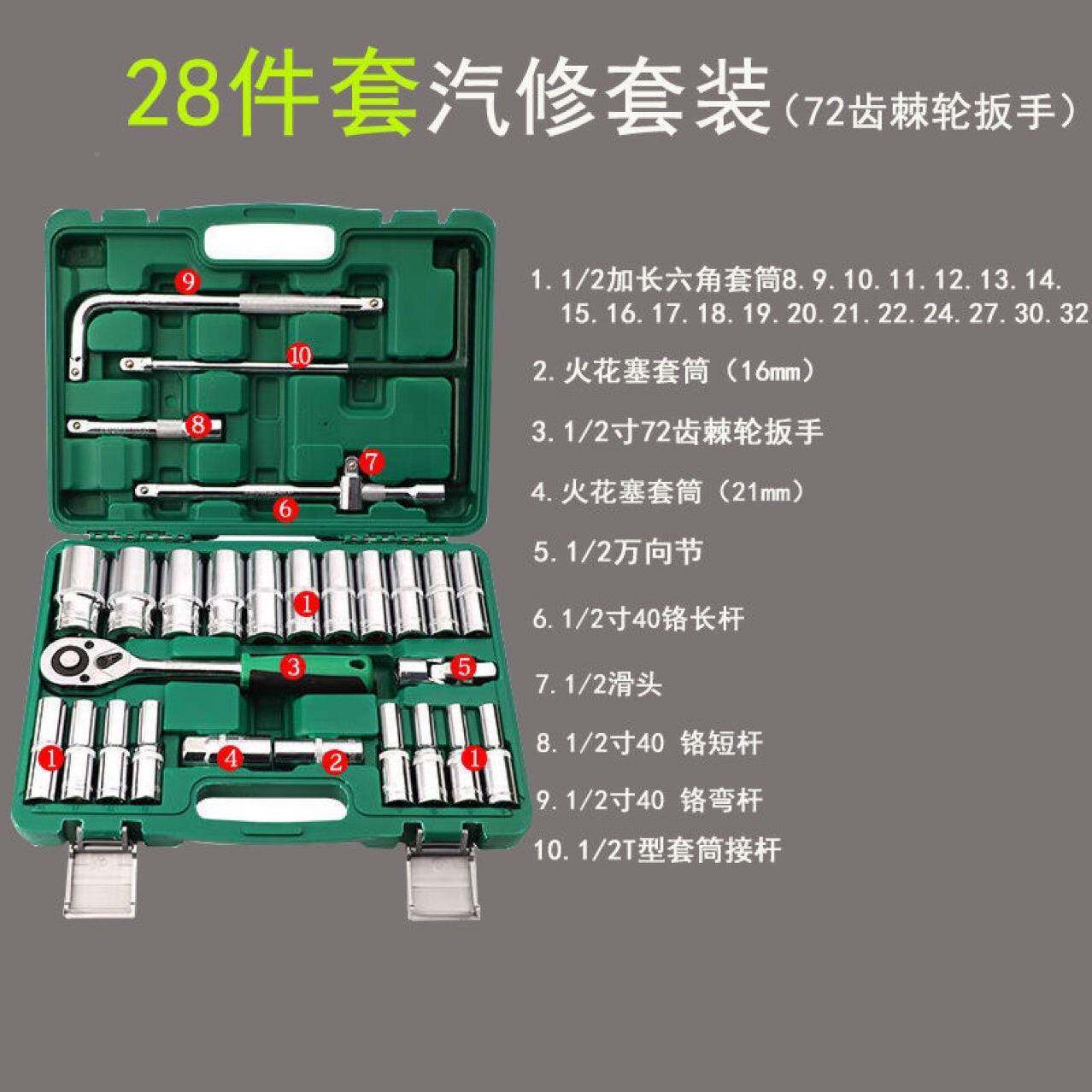 28件套汽修套装（72齿棘轮扳手）

9
10
8
7
6
1
3
5
1
4
2
1

1. 1/2加长六角套筒8. 9. 10. 11. 12. 13. 14. 15. 16. 17. 18. 19. 20. 21. 22. 24. 27. 30. 32

2. 火花塞套筒（16mm）

3. 1/2寸72齿棘轮扳手

4. 火花塞套筒（21mm）

5. 1/2万向节

6. 1/2寸40铬长杆

7. 1/2滑头

8. 1/2寸40 铬短杆

9. 1/2寸40 铬弯杆

10. 1/2T型套筒接杆