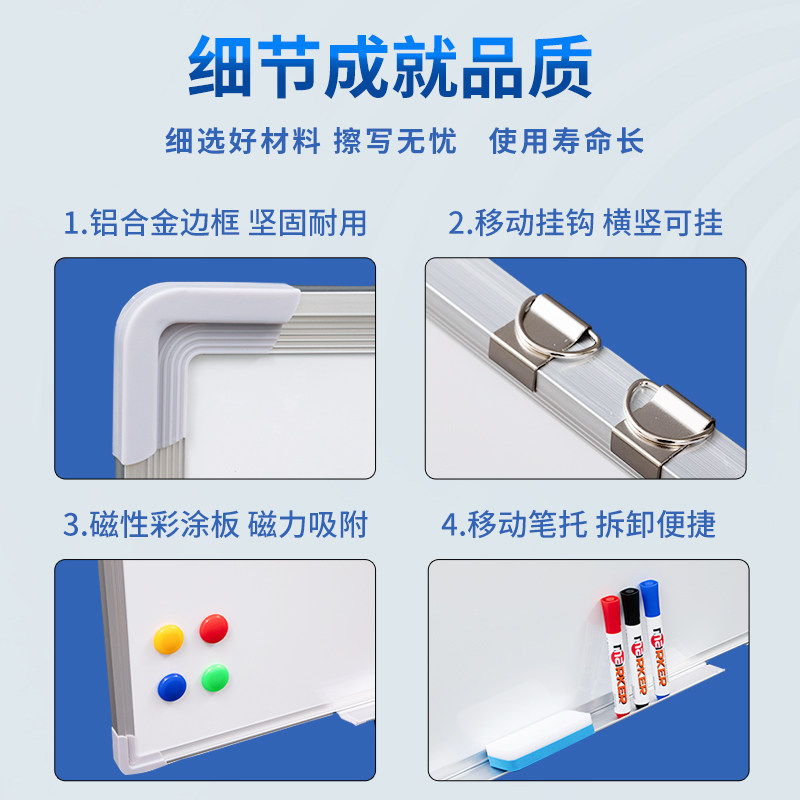 细节成就品质

细选好材料 擦写无忧 使用寿命长

1.铝合金边框 坚固耐用

2.移动挂钩 横竖可挂

3.磁性彩涂板 磁力吸附

4.移动笔托 拆卸便捷

MARKER

MARKER

MARKER