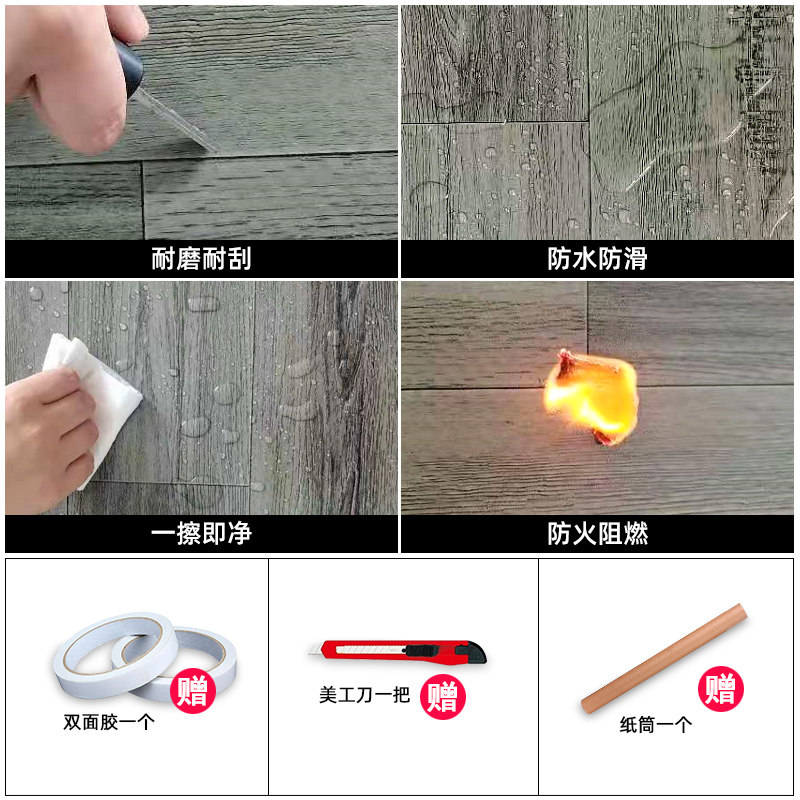 耐磨耐刮

防水防滑

一擦即净

防火阻燃

赠
双面胶一个

美工刀一把
赠

赠
纸筒一个