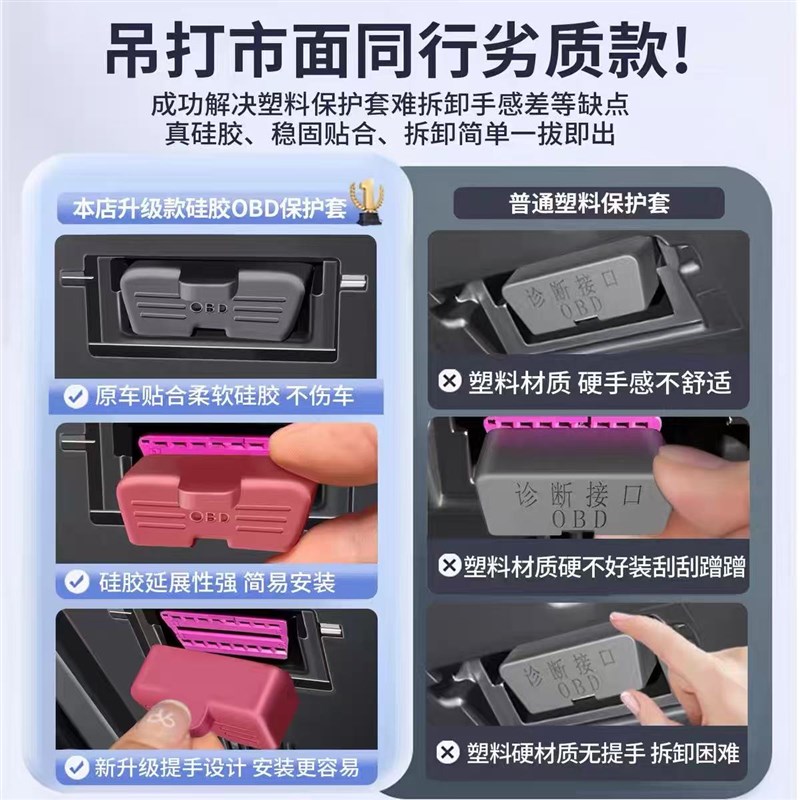 吊打市面同行劣质款!

成功解决塑料保护套难拆卸手感差等缺点
真硅胶、稳固贴合、拆卸简单一拔即出

本店升级款硅胶OBD保护套

1

OBD

原车贴合柔软硅胶 不伤车

OBD

硅胶延展性强 简易安装

新升级提手设计 安装更容易

普通塑料保护套

诊断接口
OBD

塑料材质 硬手感不舒适

诊断接口
OBD

塑料材质硬不好装刮刮蹭蹭

诊断接口
OBD

塑料硬材质无提手 拆卸困难