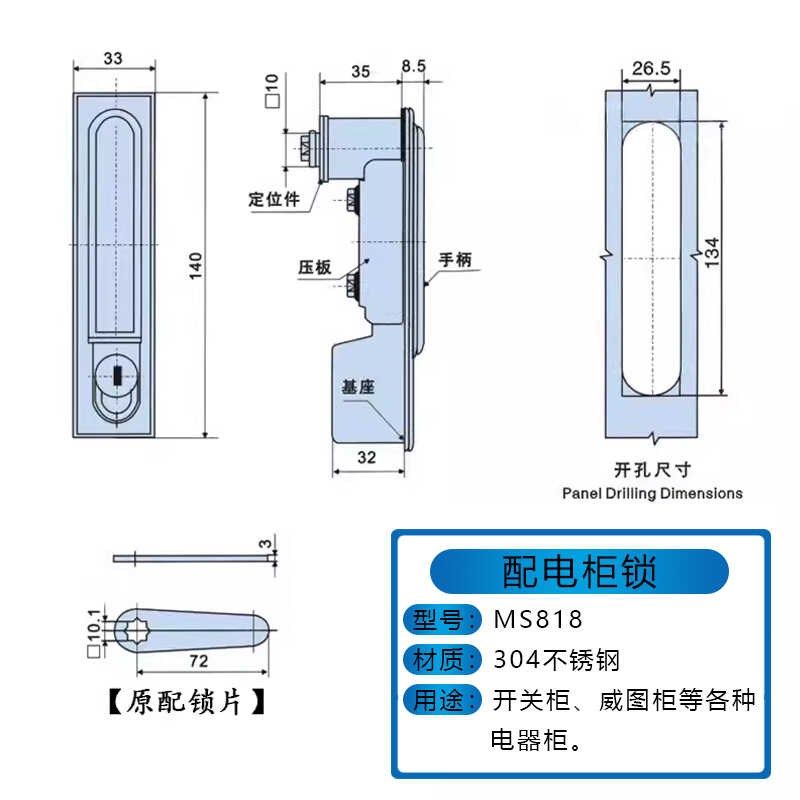 33

140

□10

35

8.5

定位件

压板

手柄

基座

32

26.5

134

开孔尺寸
Panel Drilling Dimensions

3

□10.1

72

【原配锁片】

配电柜锁

型号: MS818

材质: 304不锈钢

用途: 开关柜、威图柜等各种电器柜。