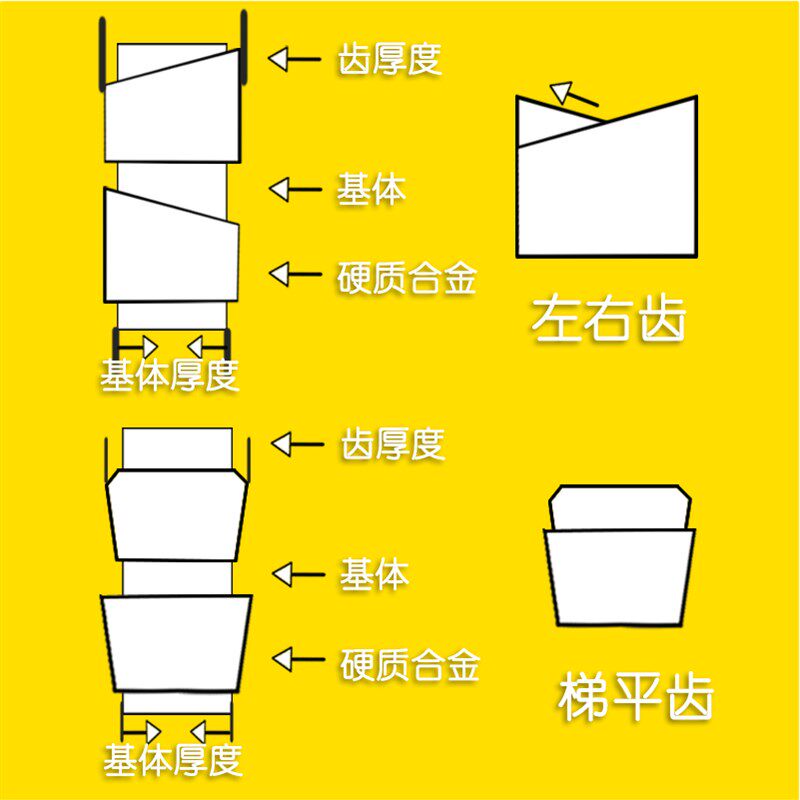 齿厚度

基体

硬质合金

基体厚度

左右齿

齿厚度

基体

硬质合金

基体厚度

梯平齿