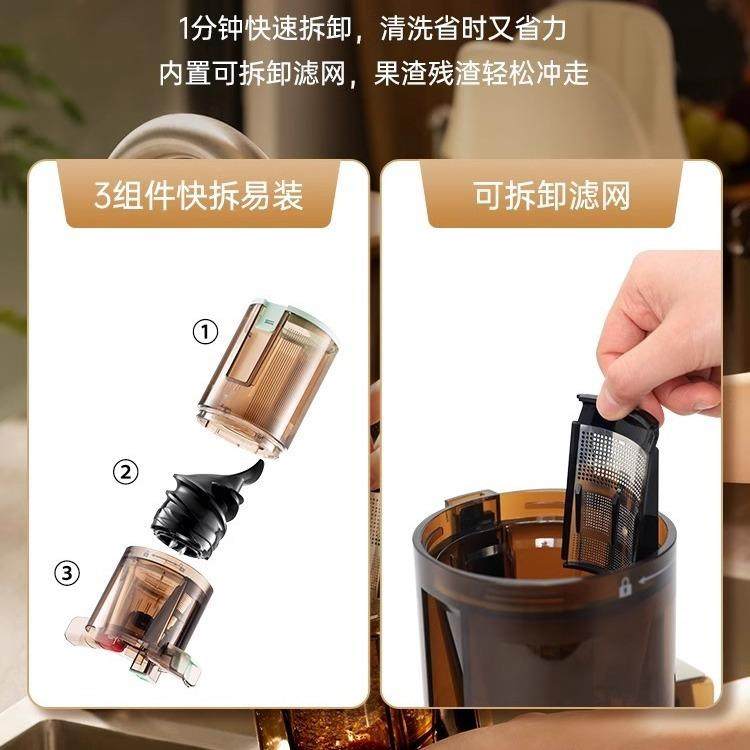 1分钟快速拆卸，清洗省时又省力
内置可拆卸滤网，果渣残渣轻松冲走

3组件快拆易装

①
②
③

可拆卸滤网