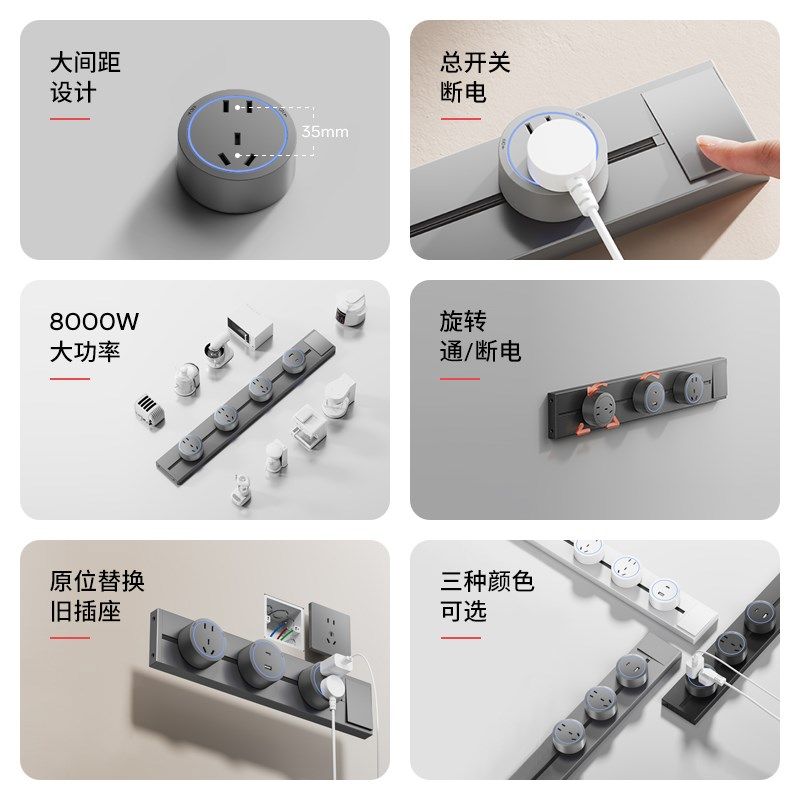 大间距
设计

35mm

总开关
断电

8000W
大功率

旋转
通/断电

原位替换
旧插座

三种颜色
可选